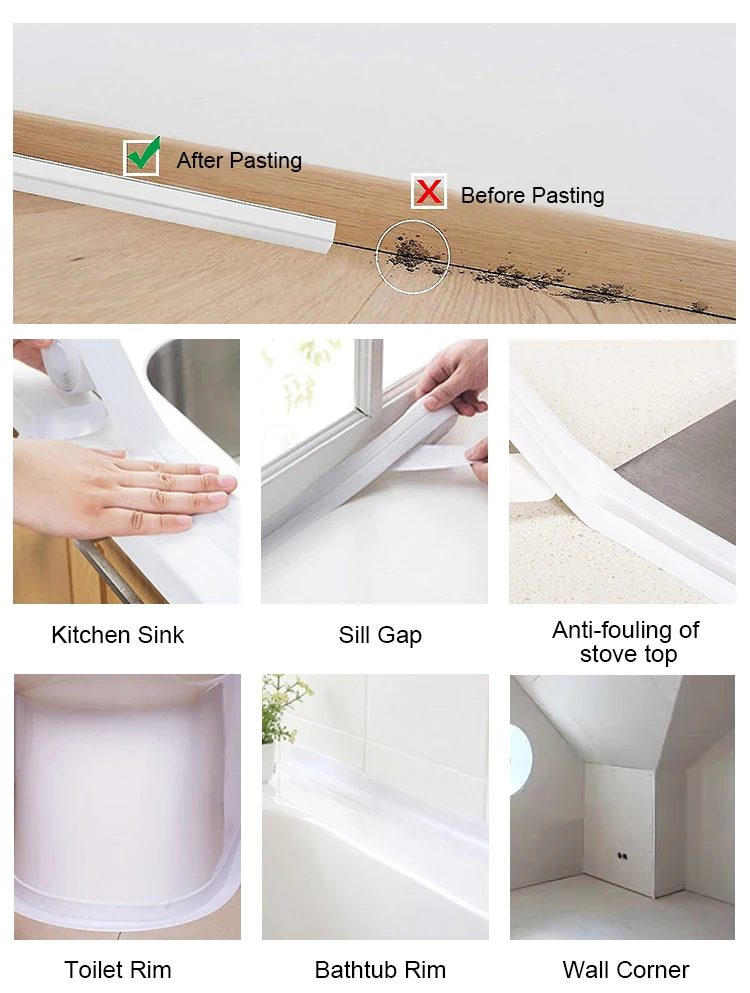 After Pasting

Before Pasting

Kitchen Sink

Sill Gap

Anti-fouling of stove top

Toilet Rim

Bathtub Rim

Wall Corner