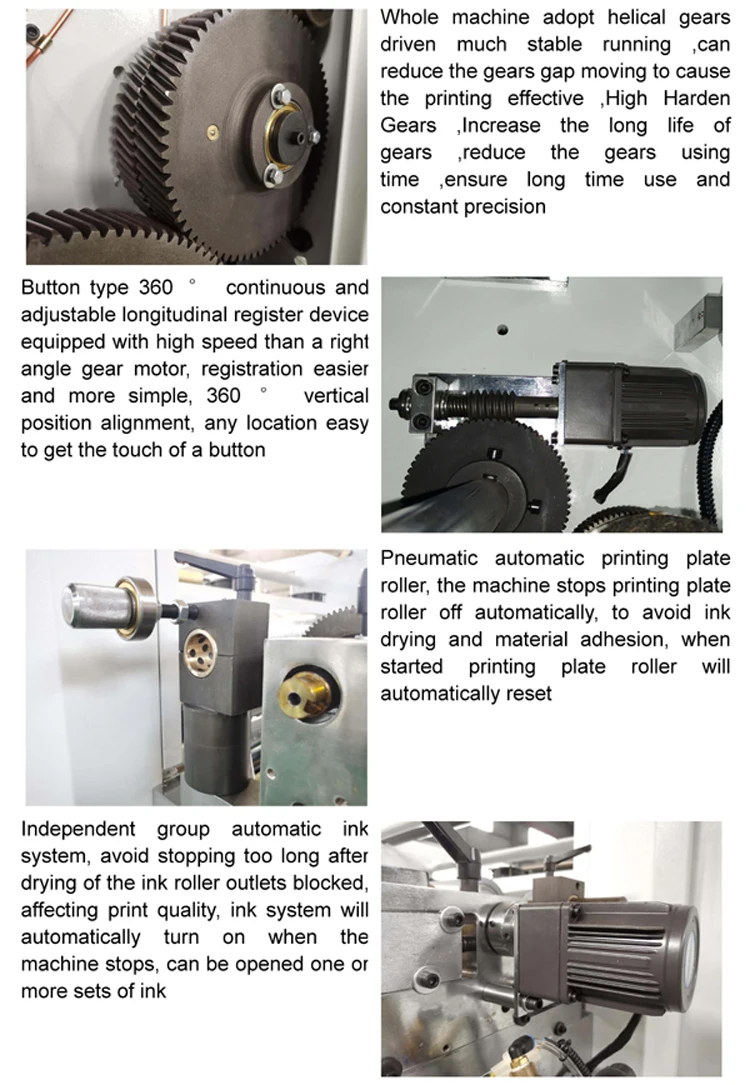 Whole machine adopt helical gears driven much stable running ,can reduce the gears gap moving to cause the printing effective ,High Harden Gears ,Increase the long life of gears ,reduce the gears using time ,ensure long time use and constant precision

Button type 360 ° continuous and adjustable longitudinal register device equipped with high speed than a right angle gear motor, registration easier and more simple, 360 ° vertical position alignment, any location easy to get the touch of a button

Pneumatic automatic printing plate roller, the machine stops printing plate roller off automatically, to avoid ink drying and material adhesion, when started printing plate roller will automatically reset

Independent group automatic ink system, avoid stopping too long after drying of the ink roller outlets blocked, affecting print quality, ink system will automatically turn on when the machine stops, can be opened one or more sets of ink