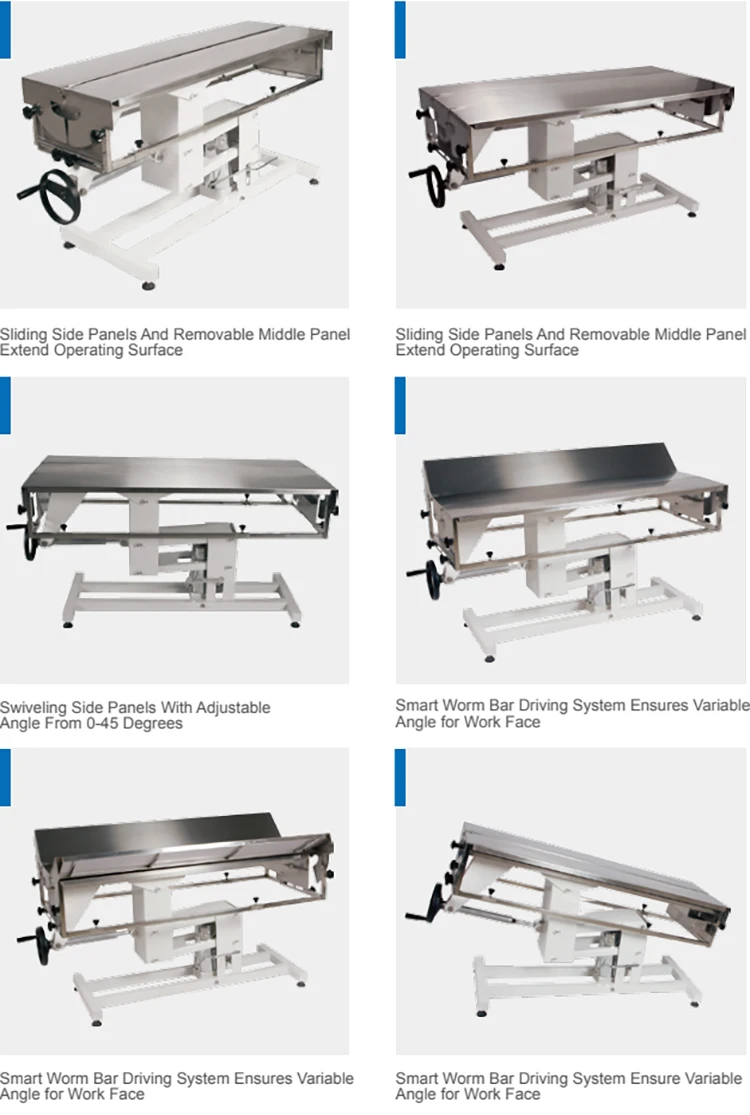 Sliding Side Panels And Removable Middle Panel Extend Operating Surface

Sliding Side Panels And Removable Middle Panel Extend Operating Surface

Swiveling Side Panels With Adjustable Angle From 0-45 Degrees

Smart Worm Bar Driving System Ensures Variable Angle for Work Face

Smart Worm Bar Driving System Ensures Variable Angle for Work Face

Smart Worm Bar Driving System Ensure Variable Angle for Work Face