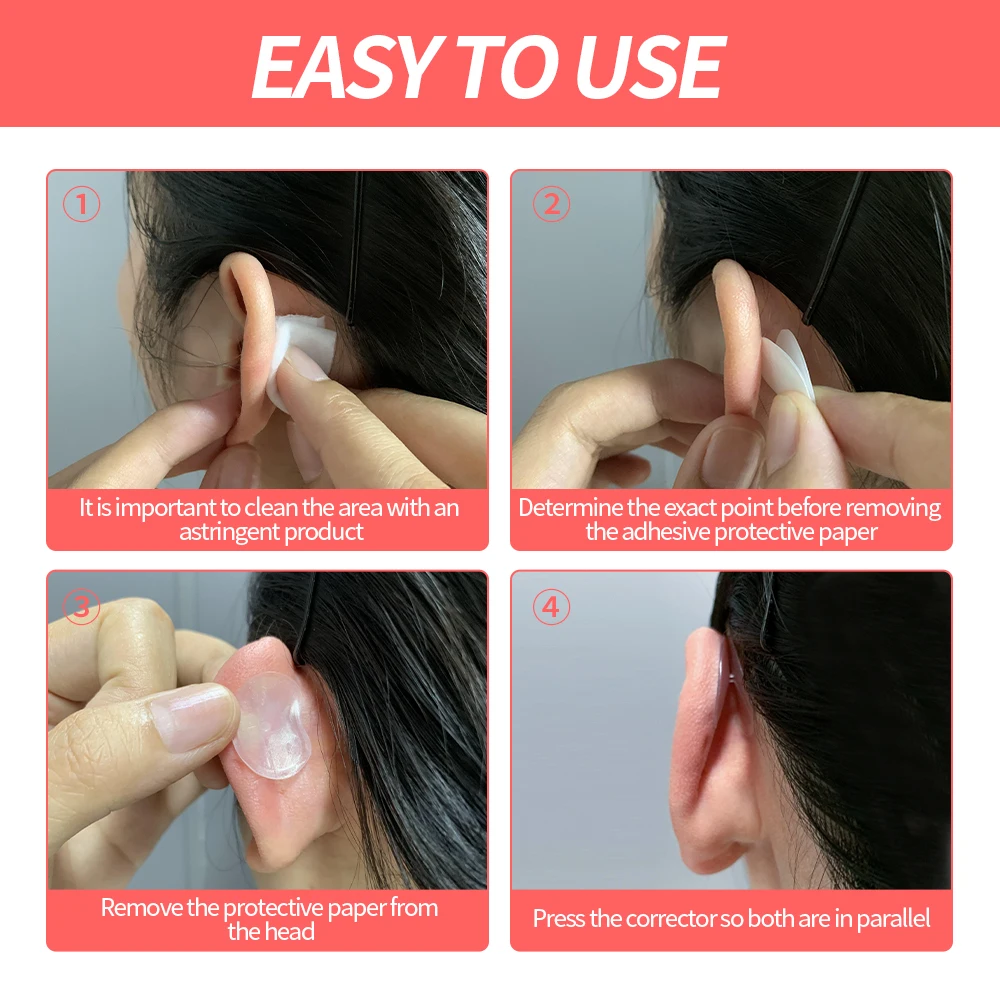 EASY TO USE

①

It is important to clean the area with an astringent product

②

Determine the exact point before removing the adhesive protective paper

③

Remove the protective paper from the head

④

Press the corrector so both are in parallel