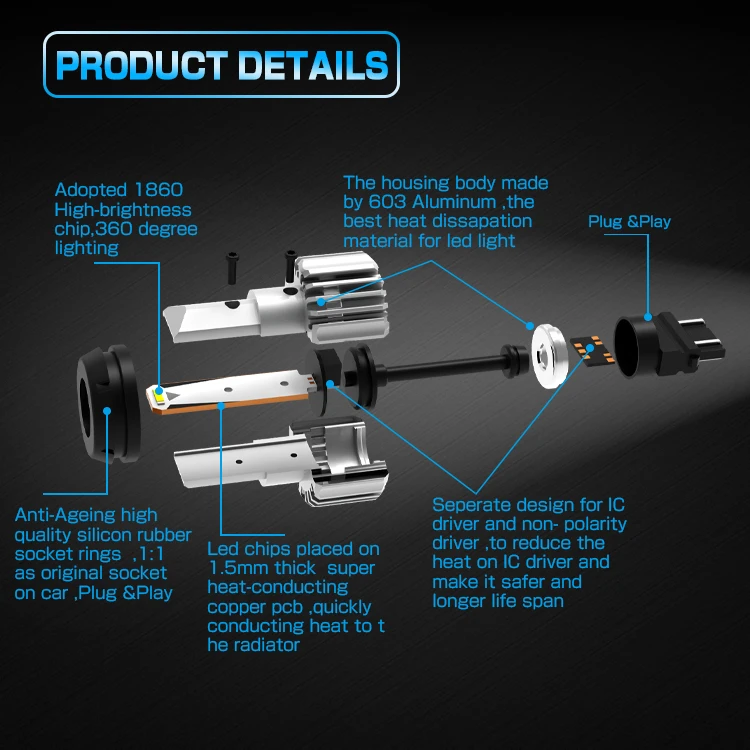 PRODUCT DETAILS

Adopted 1860 High-brightness chip,360 degree lighting

The housing body made by 603 Aluminum ,the best heat dissapation material for led light

Plug &Play

Anti-Ageing high quality silicon rubber socket rings ,1:1 as original socket on car ,Plug &Play

Led chips placed on 1.5mm thick super heat-conducting copper pcb ,quickly conducting heat to t he radiator

Seperate design for IC driver and non- polarity driver ,to reduce the heat on IC driver and make it safer and longer life span