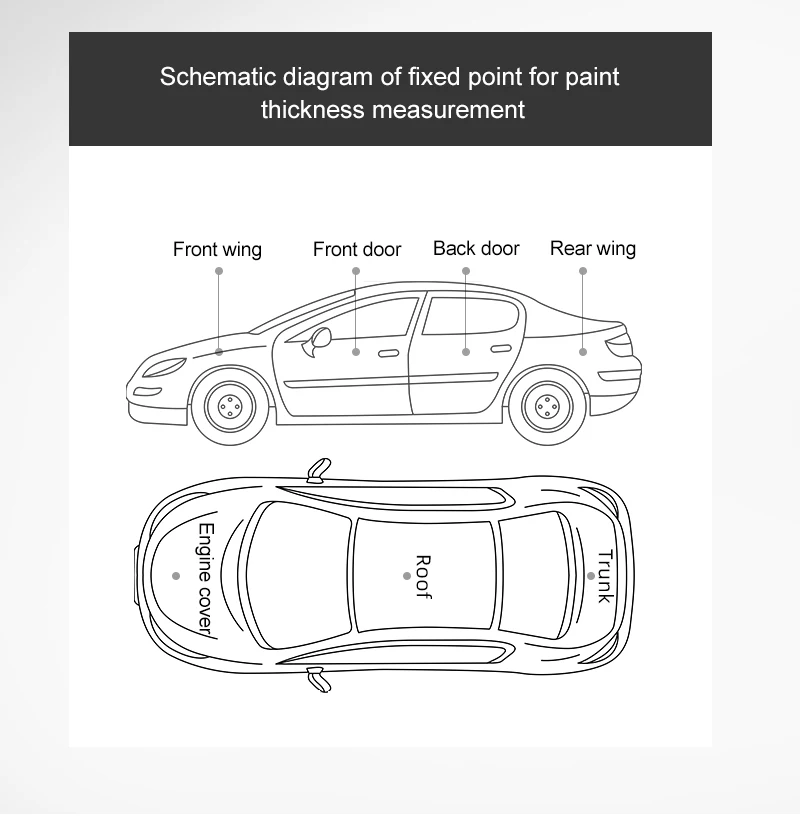 Schematic diagram of fixed point for paint thickness measurement

Front wing

Front door

Back door

Rear wing

Engine cover

Roof

Trunk