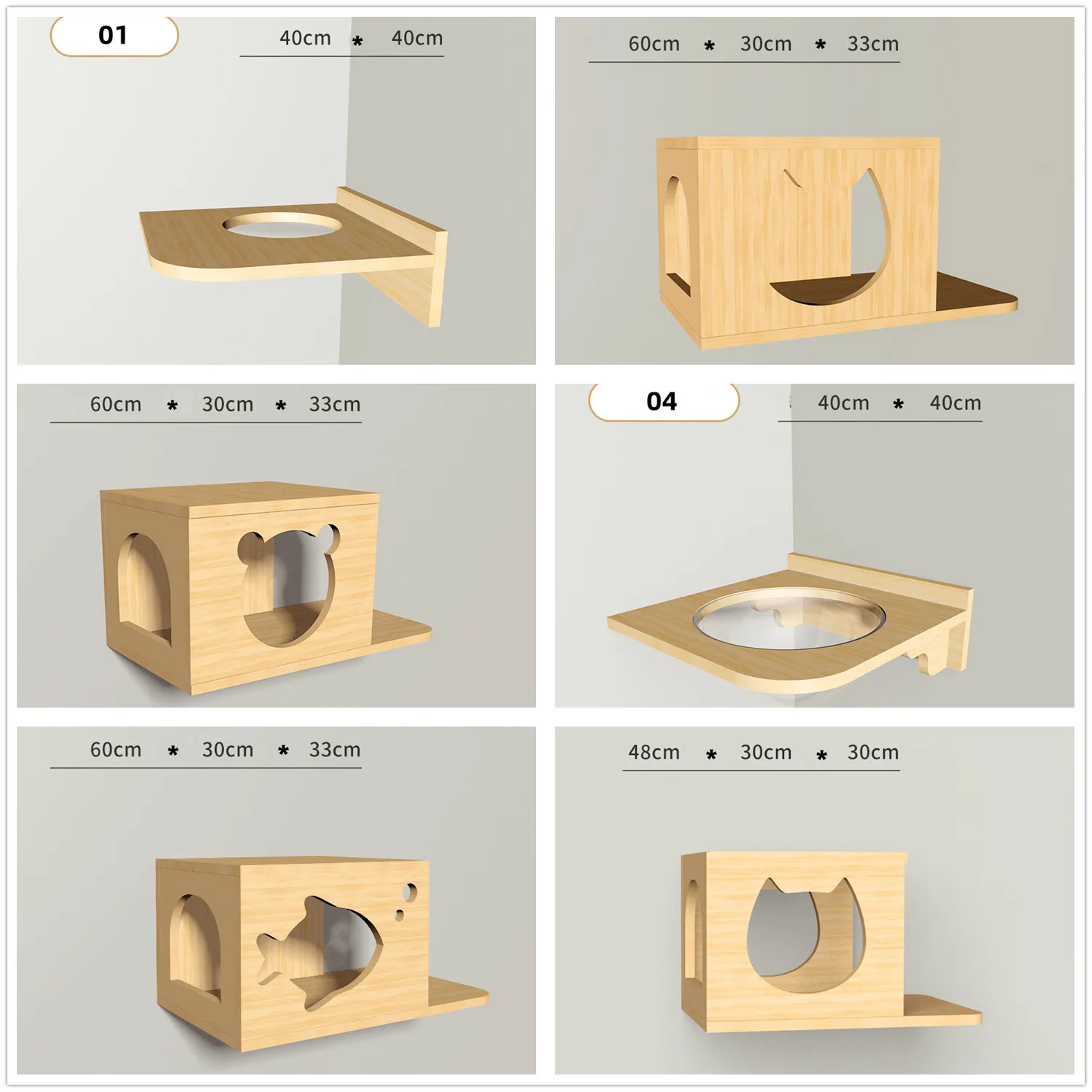 01

40cm * 40cm

60cm * 30cm * 33cm

60cm * 30cm * 33cm

04

40cm * 40cm

60cm * 30cm * 33cm

48cm * 30cm * 30cm