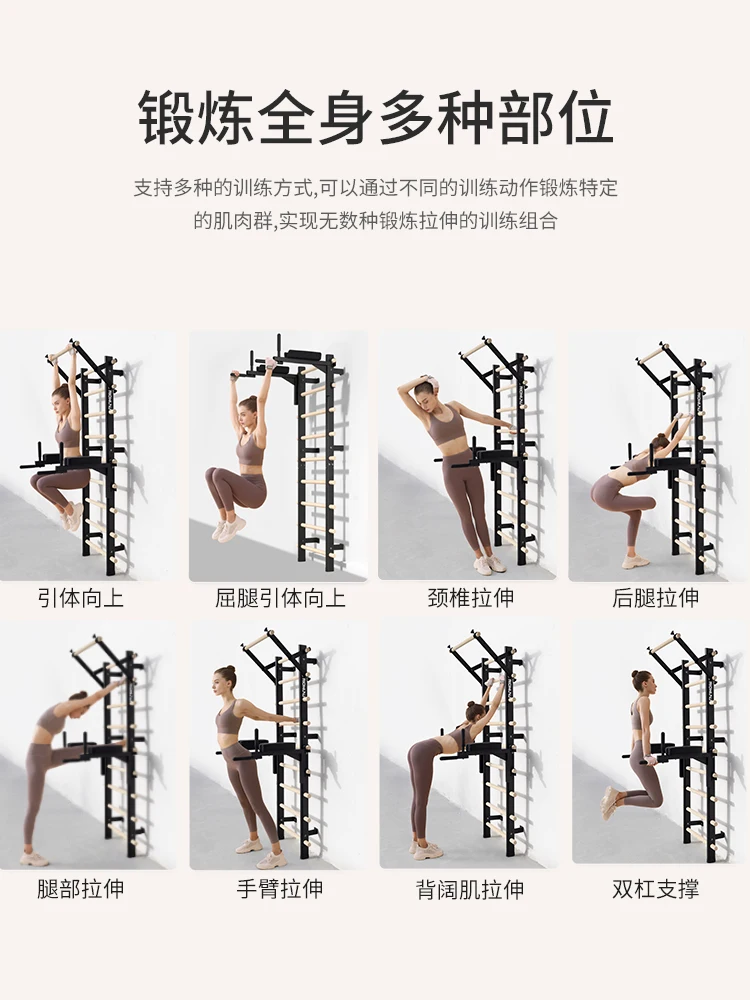 锻炼全身多种部位

支持多种的训练方式,可以通过不同的训练动作锻炼特定的肌肉群,实现无数种锻炼拉伸的训练组合

引体向上

屈腿引体向上

颈椎拉伸

后腿拉伸

腿部拉伸

手臂拉伸

背阔肌拉伸

双杠支撑