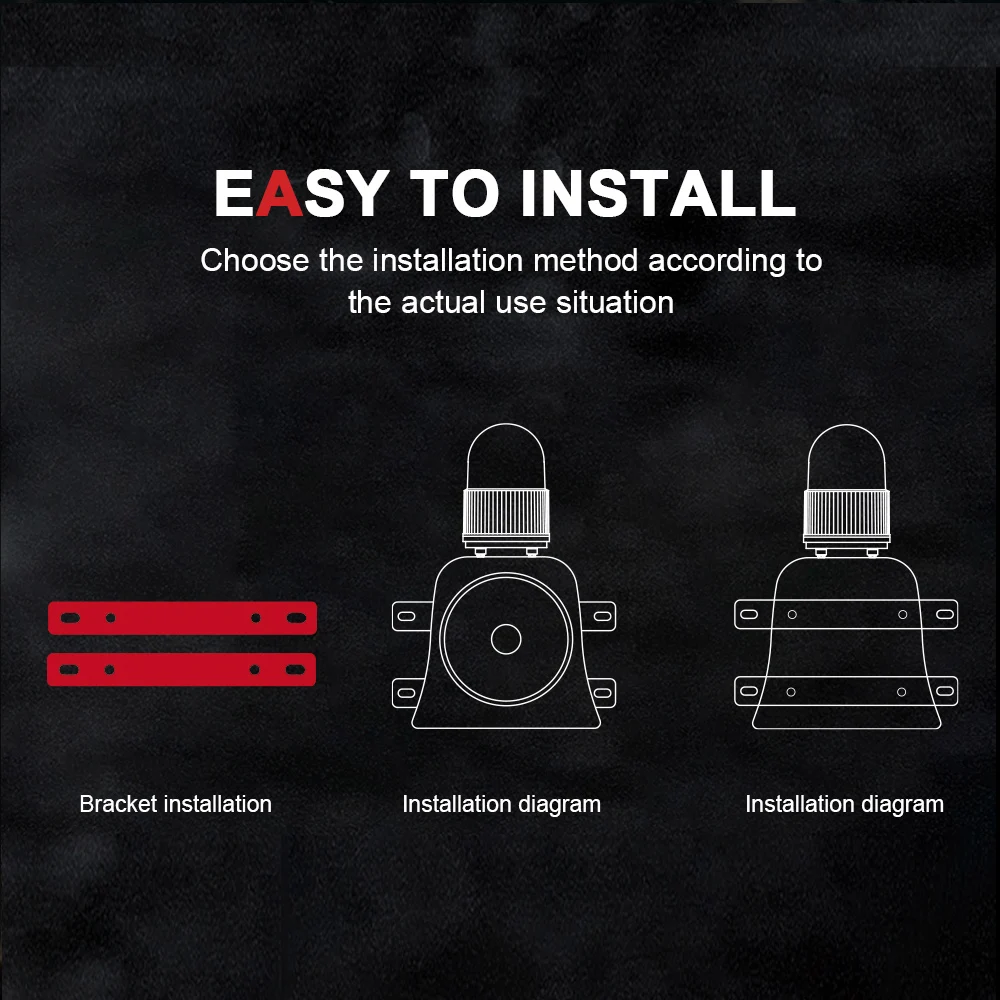 EASY TO INSTALL

Choose the installation method according to the actual use situation

Bracket installation

Installation diagram

Installation diagram