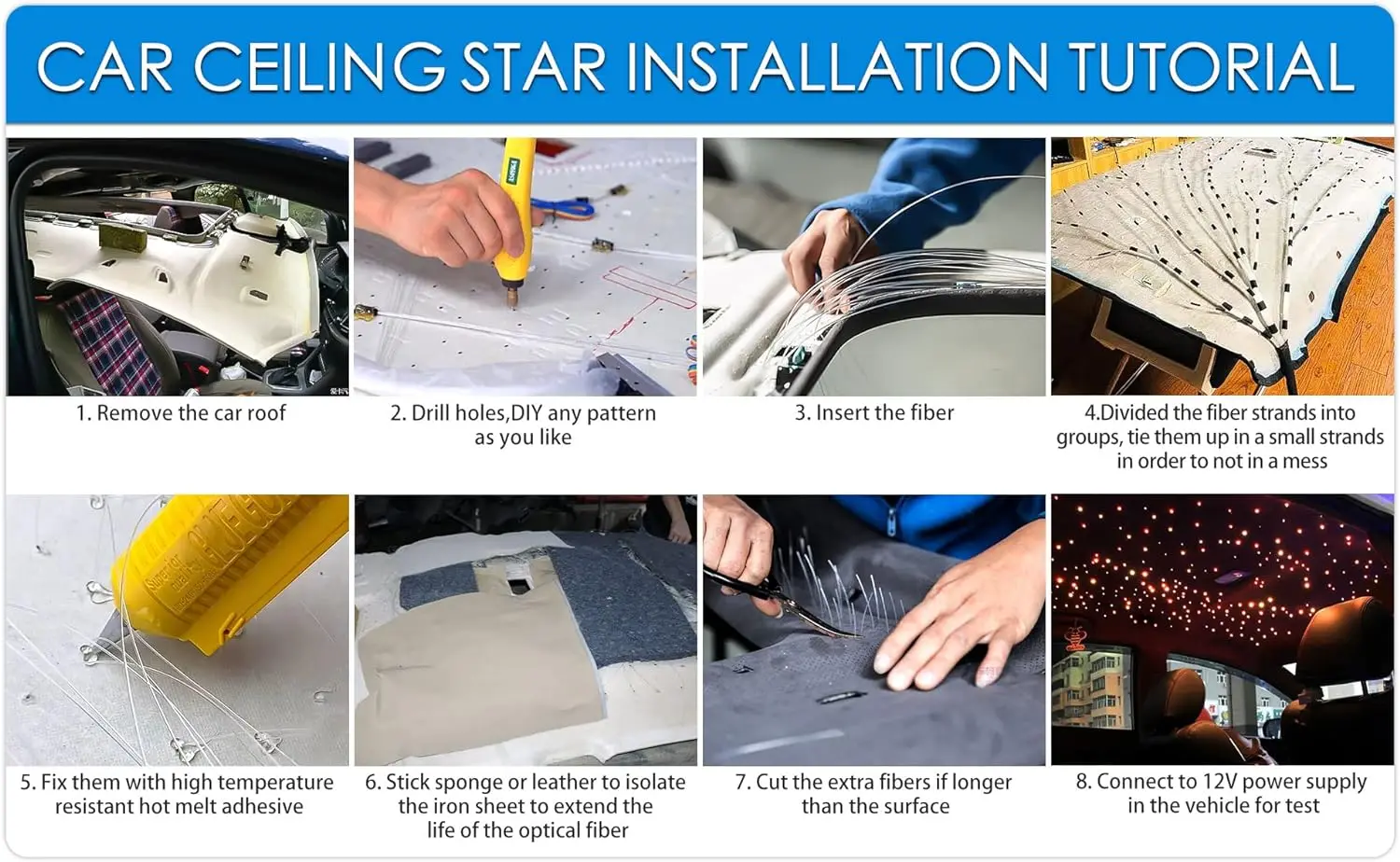 CAR CEILING STAR INSTALLATION TUTORIAL

1. Remove the car roof

2. Drill holes,DIY any pattern as you like

3. Insert the fiber

4.Divided the fiber strands into groups, tie them up in a small strands in order to not in a mess

5. Fix them with high temperature resistant hot melt adhesive

6. Stick sponge or leather to isolate the iron sheet to extend the life of the optical fiber

7. Cut the extra fibers if longer than the surface

8. Connect to 12V power supply in the vehicle for test