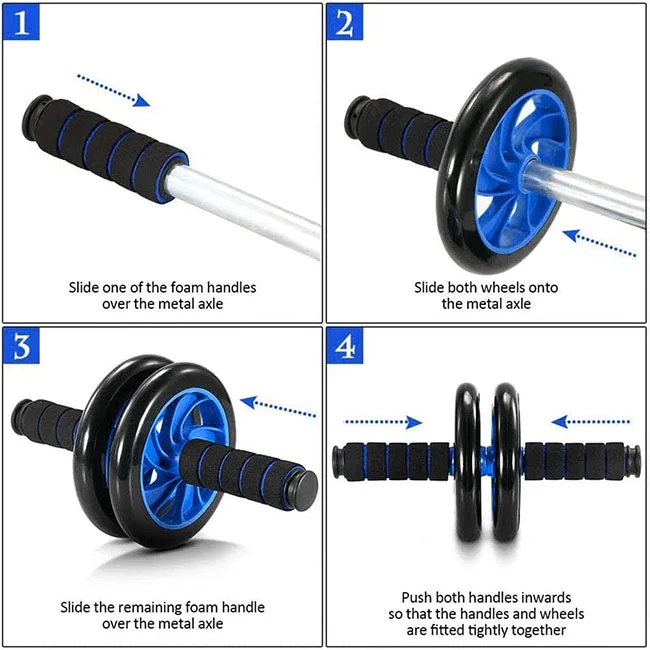 1

Slide one of the foam handles over the metal axle

2

Slide both wheels onto the metal axle

3

Slide the remaining foam handle over the metal axle

4

Push both handles inwards so that the handles and wheels are fitted tightly together