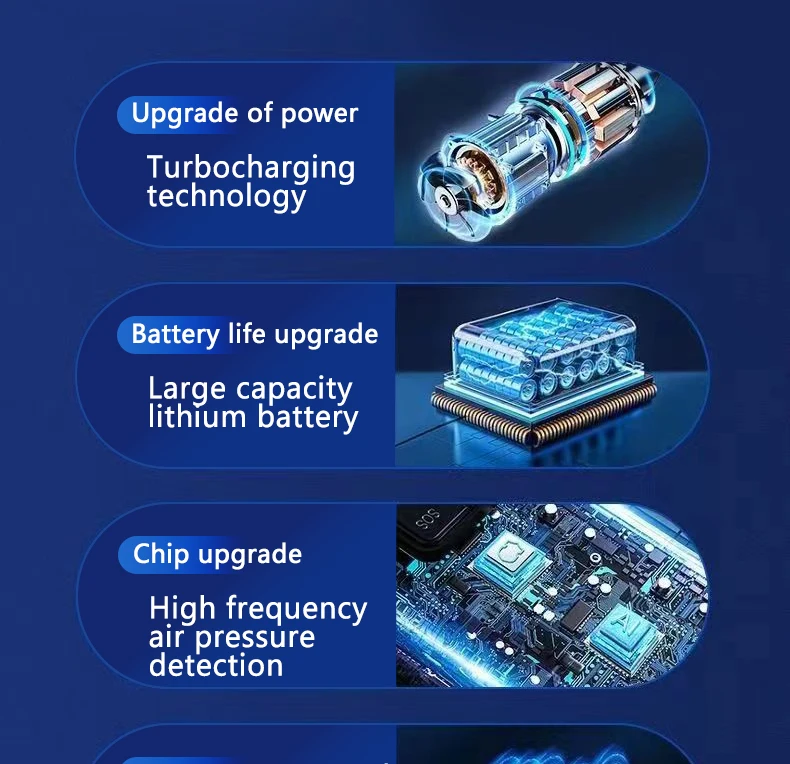 Upgrade of power

Turbocharging technology

Battery life upgrade

Large capacity lithium battery

Chip upgrade

High frequency air pressure detection

SOS

AI