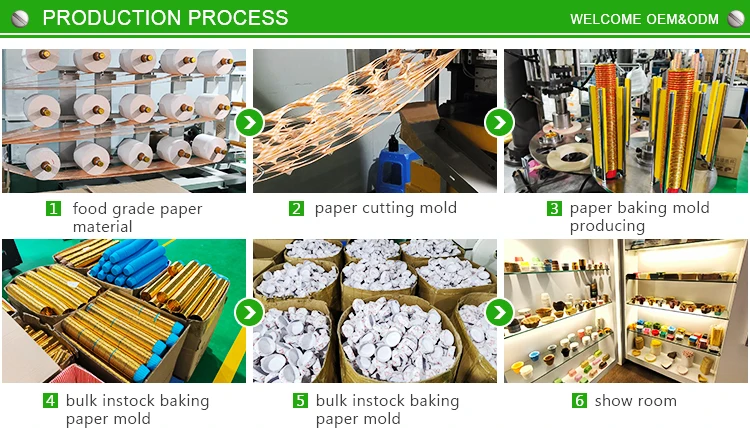 PRODUCTION PROCESS

WELCOME OEM&ODM

1 food grade paper material

2 paper cutting mold

3 paper baking mold producing

4 bulk instock baking paper mold

5 bulk instock baking paper mold

6 show room