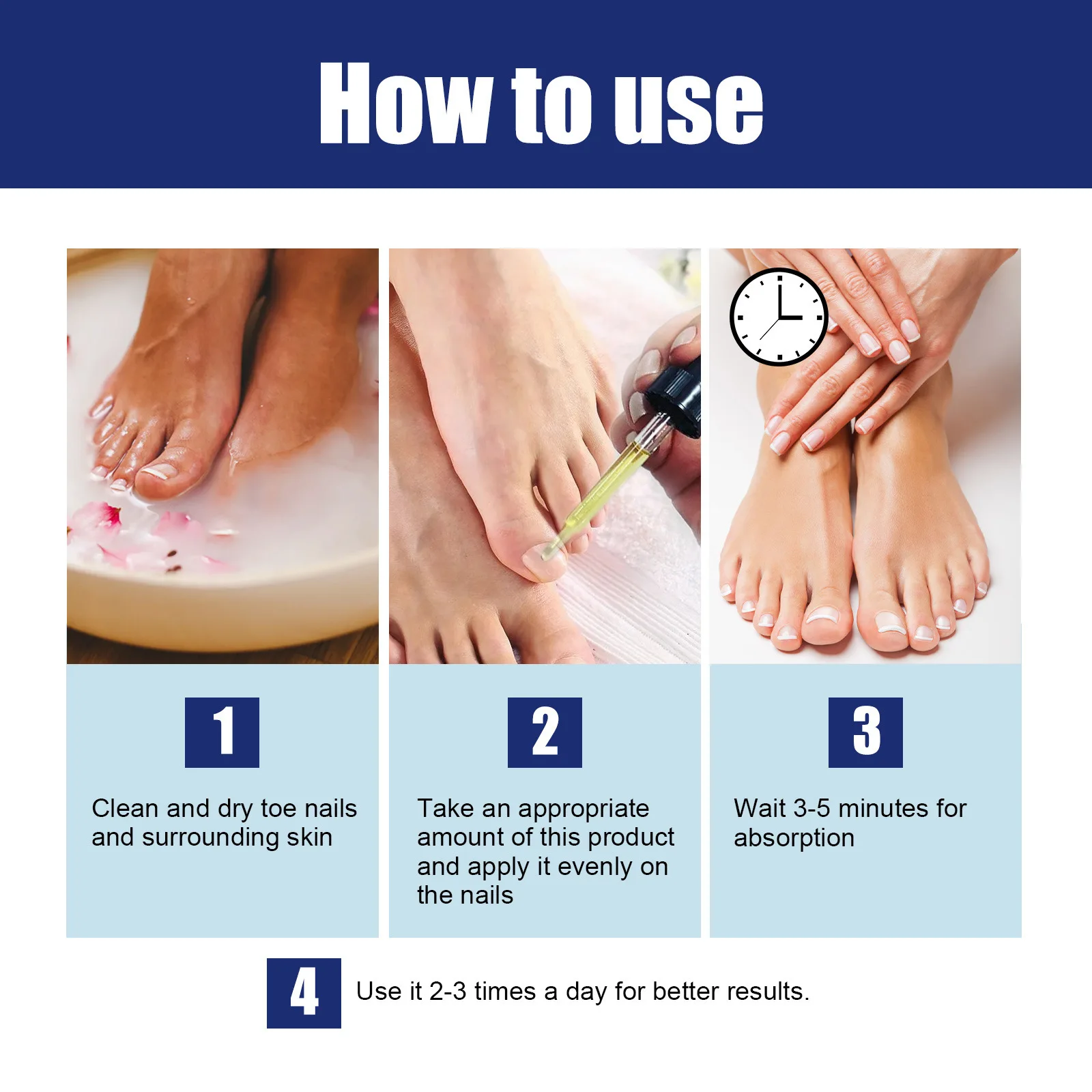 How to use

1

Clean and dry toe nails and surrounding skin

2

Take an appropriate amount of this product and apply it evenly on the nails

3

Wait 3-5 minutes for absorption

4

Use it 2-3 times a day for better results.