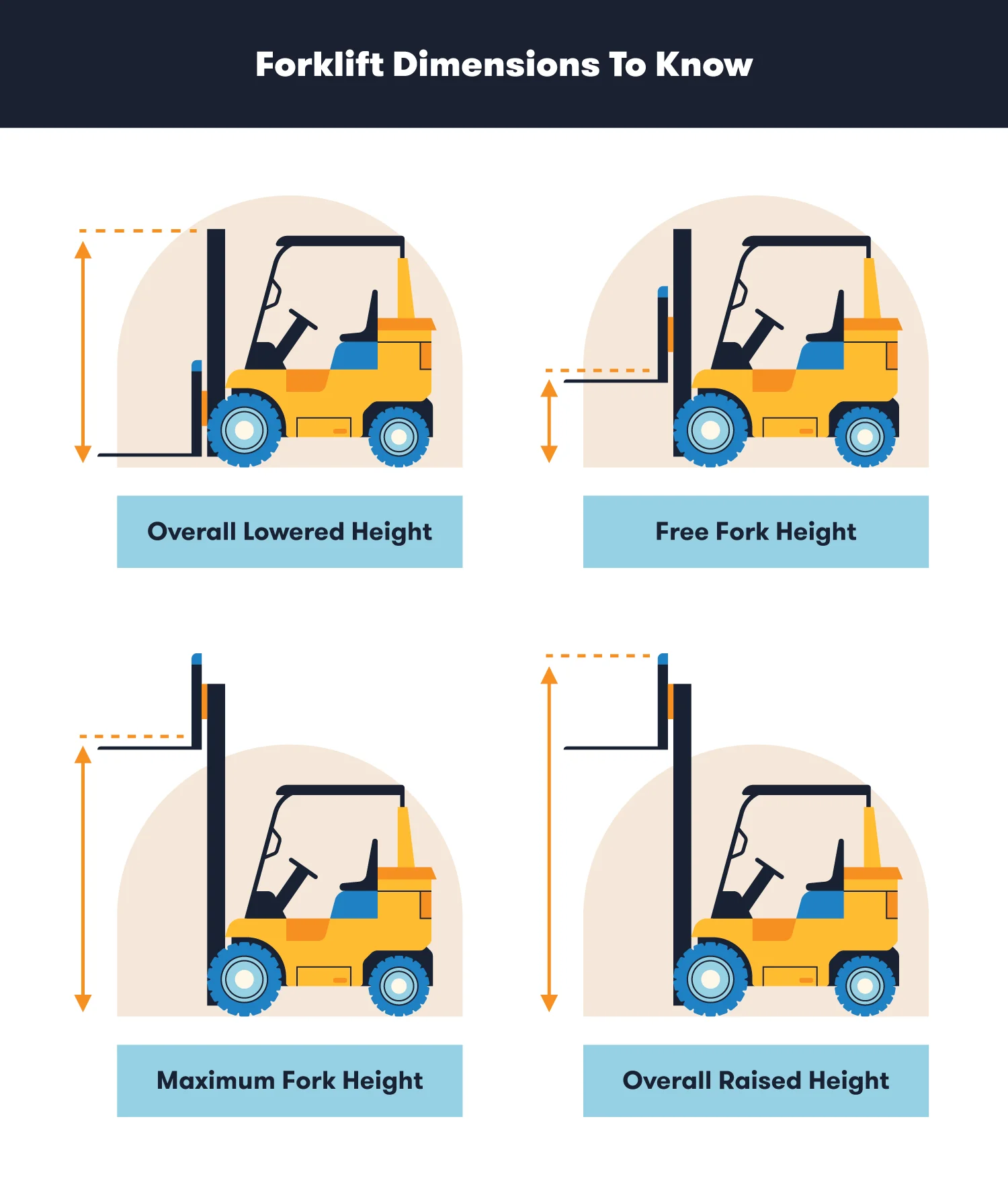 Forklift Dimensions To Know

Overall Lowered Height

Free Fork Height

Maximum Fork Height

Overall Raised Height