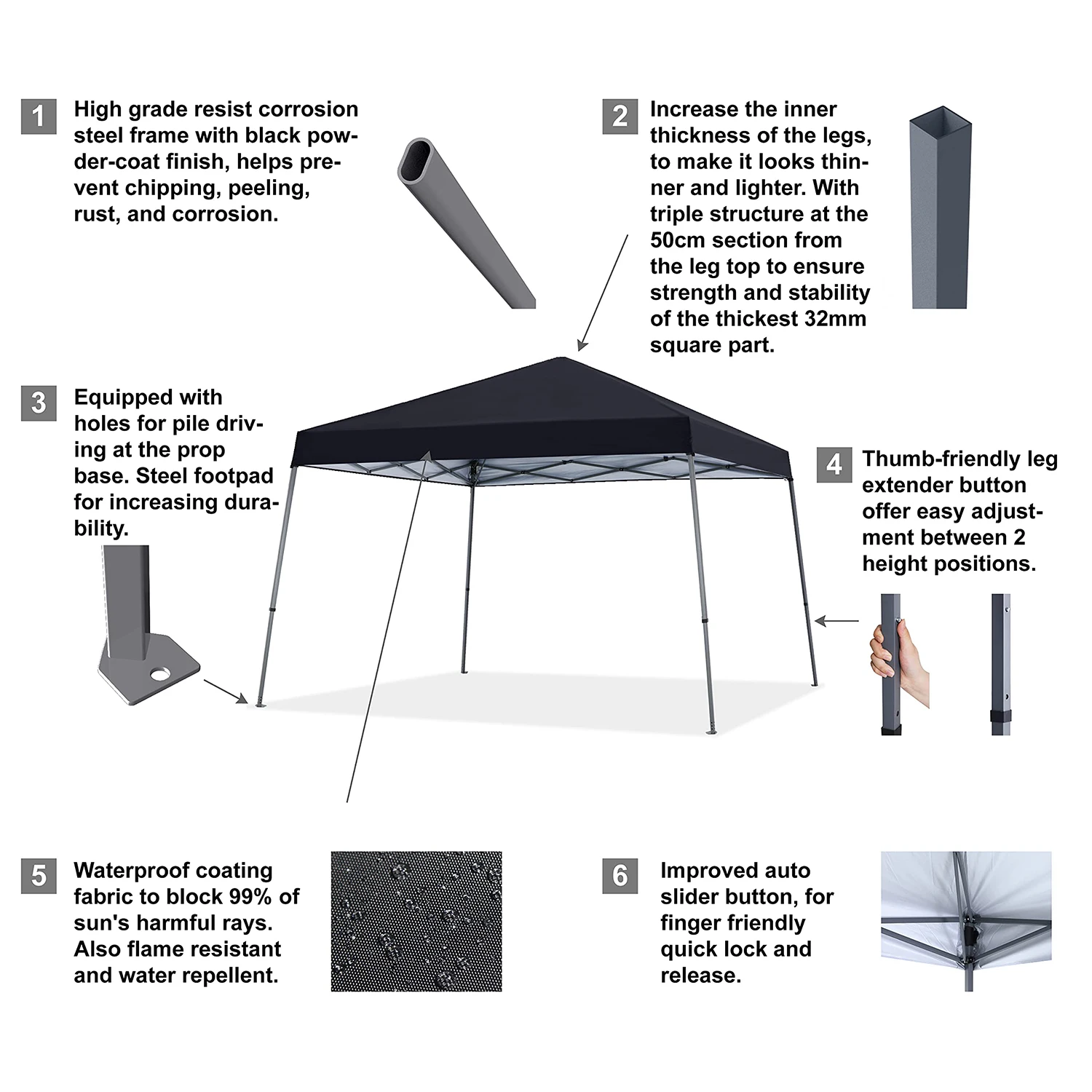 1 High grade resist corrosion steel frame with black powder-coat finish, helps prevent chipping, peeling, rust, and corrosion.

2 Increase the inner thickness of the legs, to make it looks thinner and lighter. With triple structure at the 50cm section from the leg top to ensure strength and stability of the thickest 32mm square part.

3 Equipped with holes for pile driving at the prop base. Steel footpad for increasing durability.

4 Thumb-friendly leg extender button offer easy adjustment between 2 height positions.

5 Waterproof coating fabric to block 99% of sun's harmful rays. Also flame resistant and water repellent.

6 Improved auto slider button, for finger friendly quick lock and release.