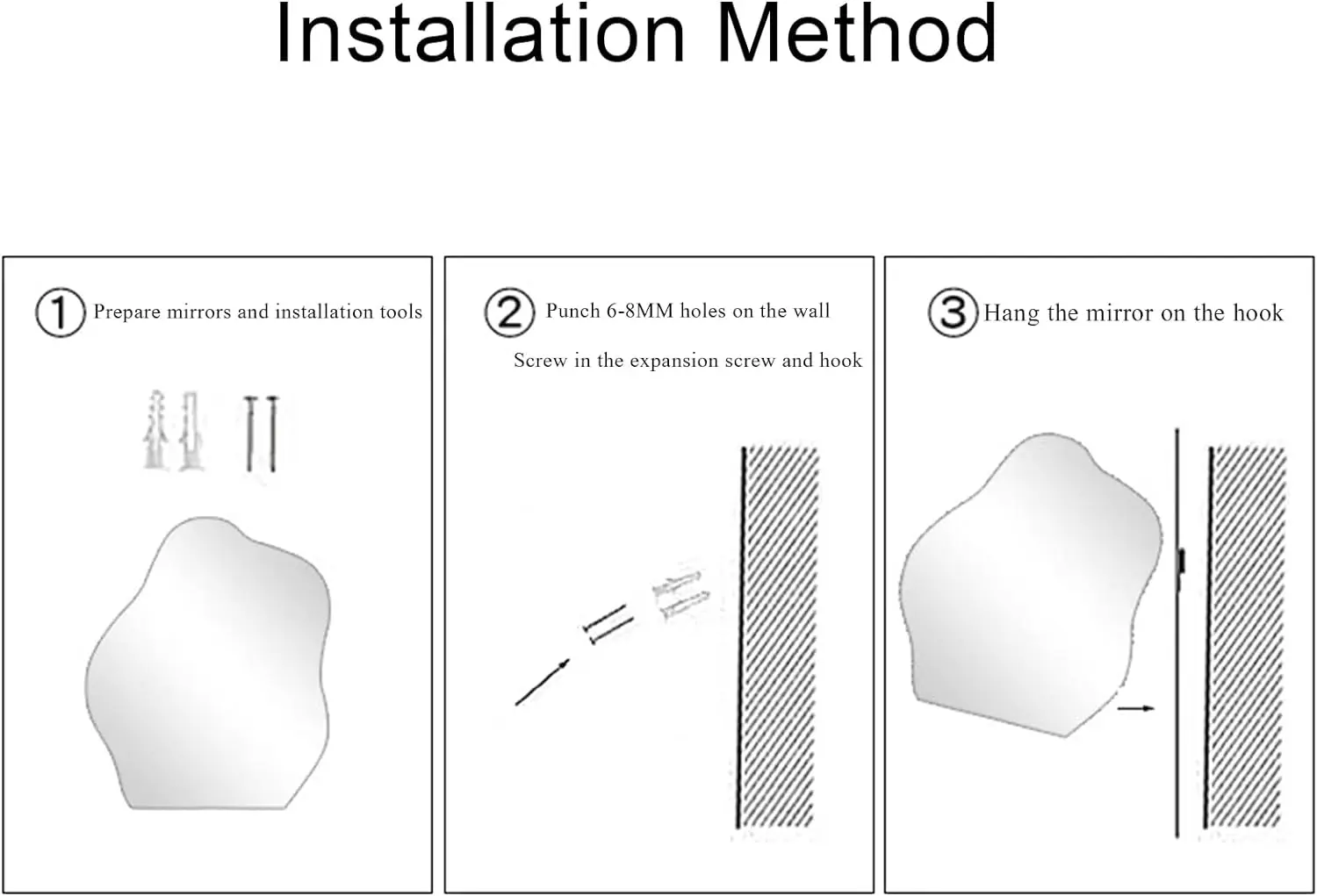 Installation Method

① Prepare mirrors and installation tools

② Punch 6-8MM holes on the wall

Screw in the expansion screw and hook

③ Hang the mirror on the hook