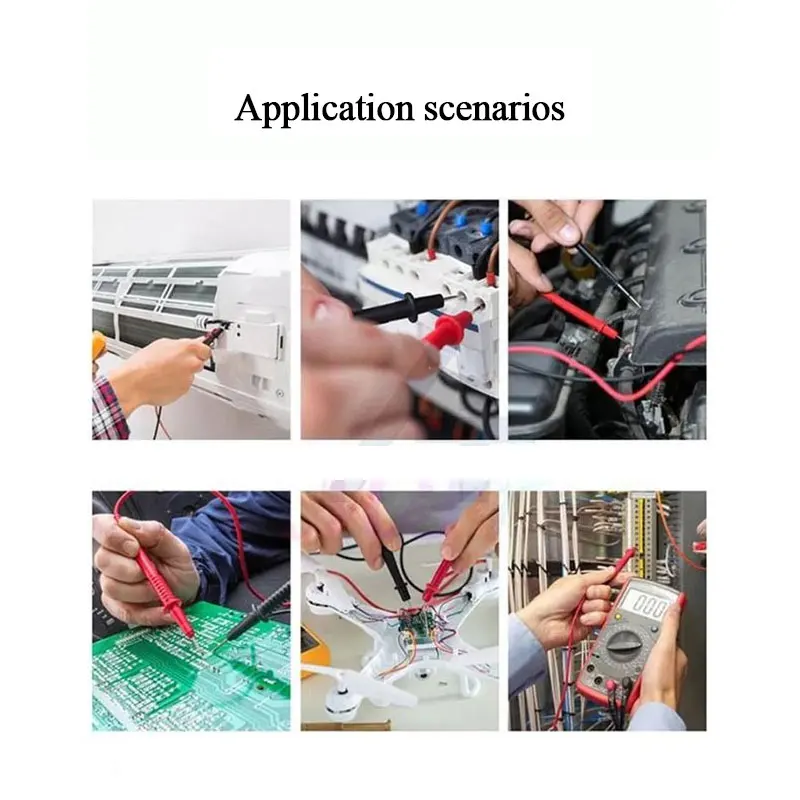 Application scenarios