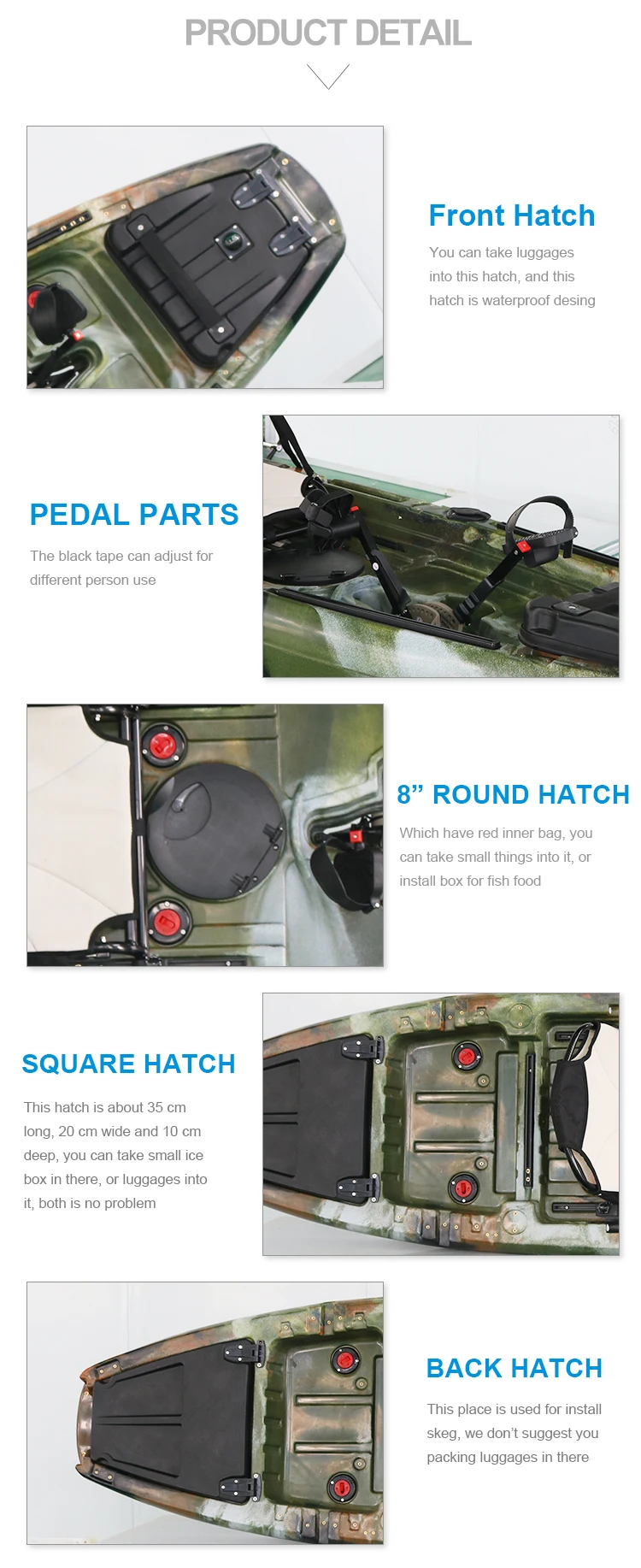 PRODUCT DETAIL

Front Hatch

You can take luggages into this hatch, and this hatch is waterproof desing

PEDAL PARTS

The black tape can adjust for different person use

8” ROUND HATCH

Which have red inner bag, you can take small things into it, or install box for fish food

SQUARE HATCH

This hatch is about 35 cm long, 20 cm wide and 10 cm deep, you can take small ice box in there, or luggages into it, both is no problem

BACK HATCH

This place is used for install skeg, we don’t suggest you packing luggages in there