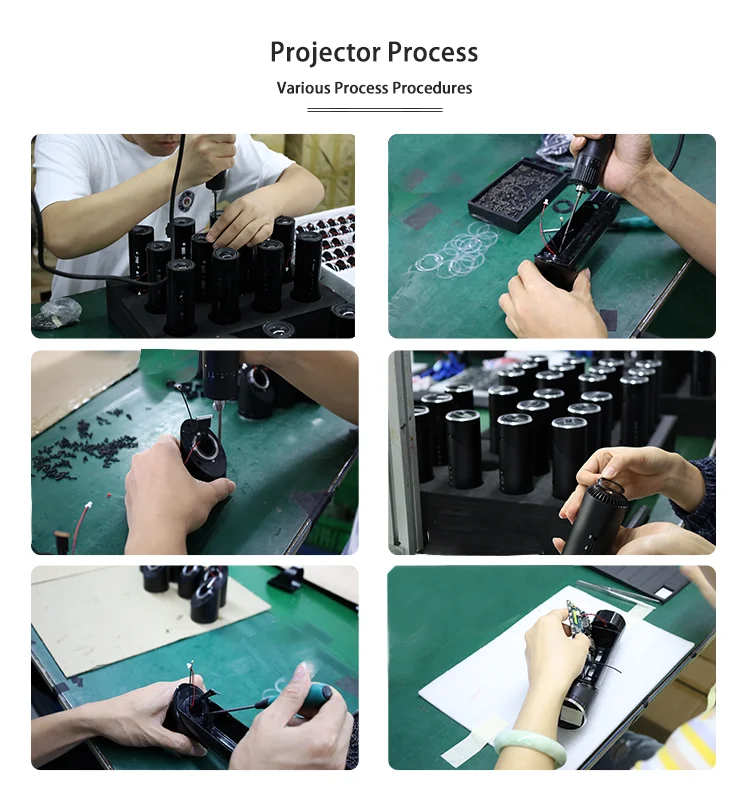 Projector Process

Various Process Procedures