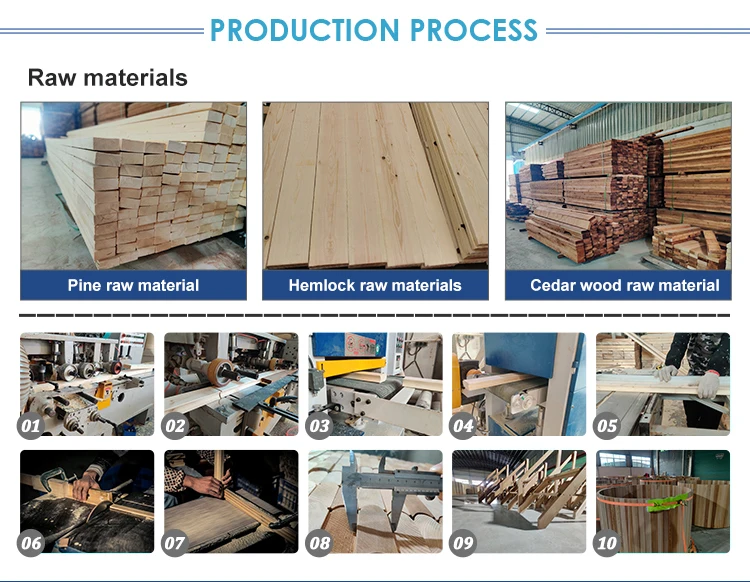 PRODUCTION PROCESS

Raw materials

Pine raw material

Hemlock raw materials

Cedar wood raw material

01

02

03

04

05

06

07

08

09

10