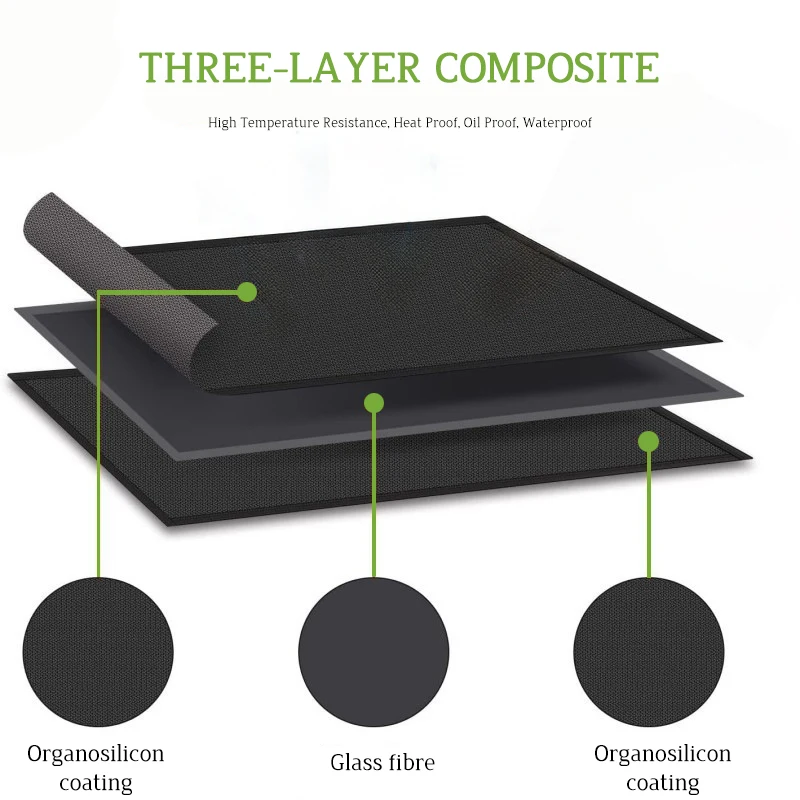 THREE-LAYER COMPOSITE

High Temperature Resistance, Heat Proof, Oil Proof, Waterproof

Organosilicon coating

Glass fibre

Organosilicon coating