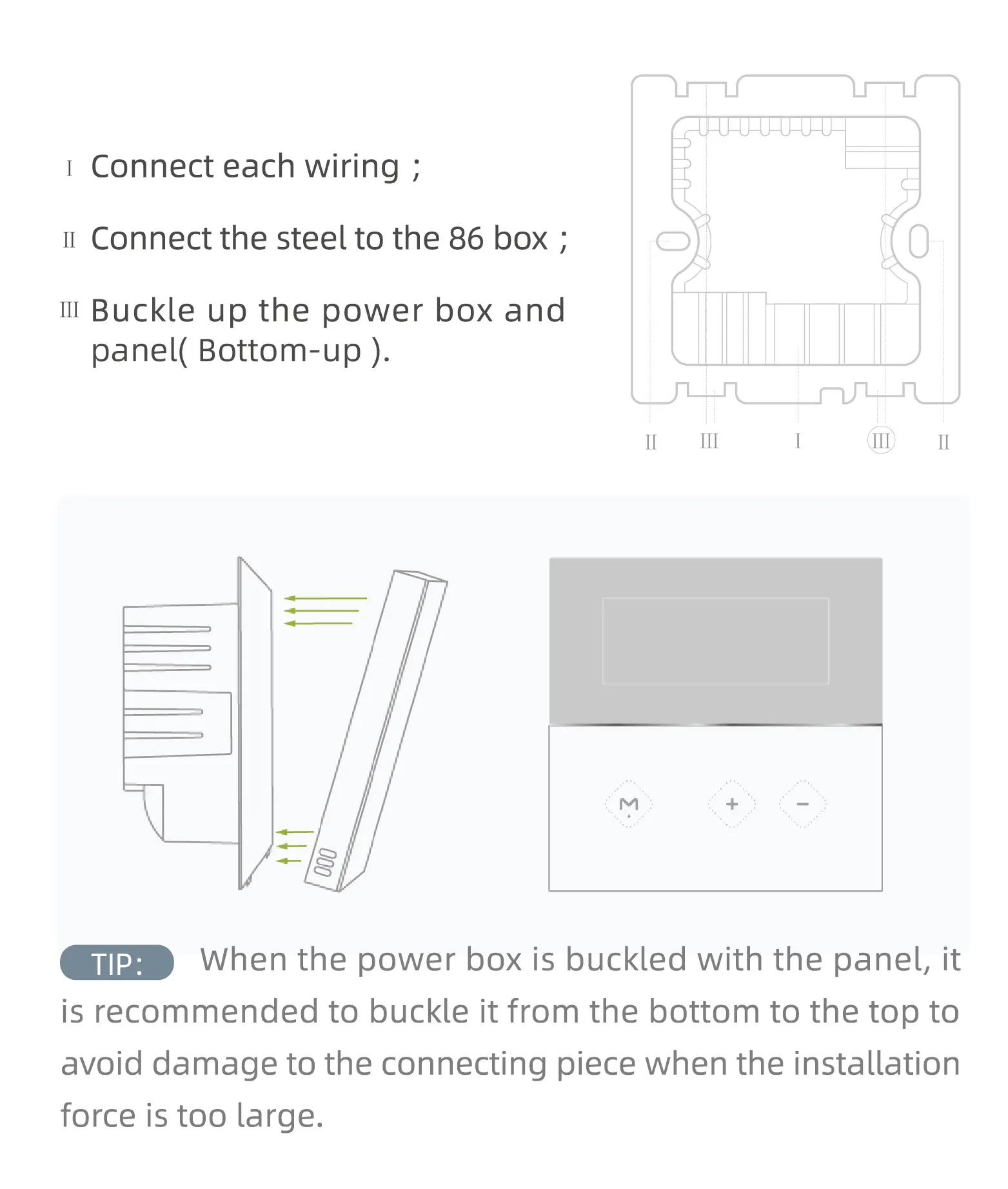 I Connect each wiring ;

II Connect the steel to the 86 box ;

III Buckle up the power box and panel( Bottom-up ).

II III I III II

M + −

TIP: When the power box is buckled with the panel, it is recommended to buckle it from the bottom to the top to avoid damage to the connecting piece when the installation force is too large.