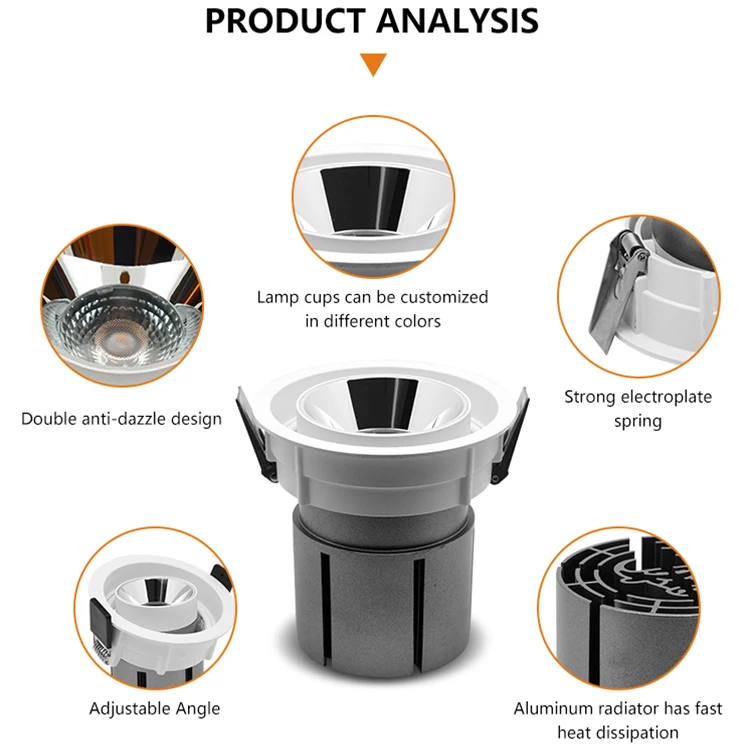 PRODUCT ANALYSIS

Lamp cups can be customized in different colors

Double anti-dazzle design

Strong electroplate spring

Adjustable Angle

Aluminum radiator has fast heat dissipation