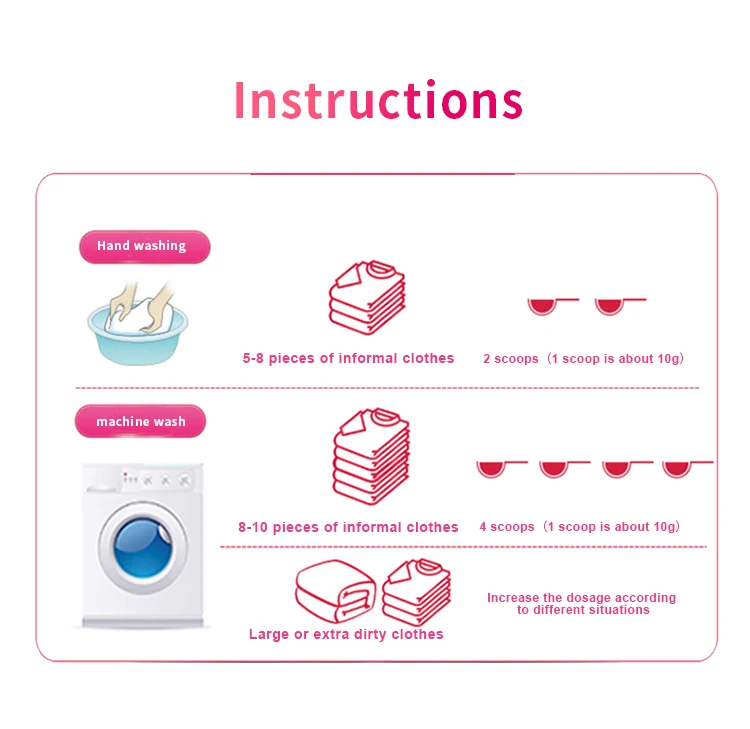 Instructions

Hand washing

5-8 pieces of informal clothes

2 scoops（1 scoop is about 10g）

machine wash

8-10 pieces of informal clothes

4 scoops（1 scoop is about 10g）

Large or extra dirty clothes

Increase the dosage according to different situations