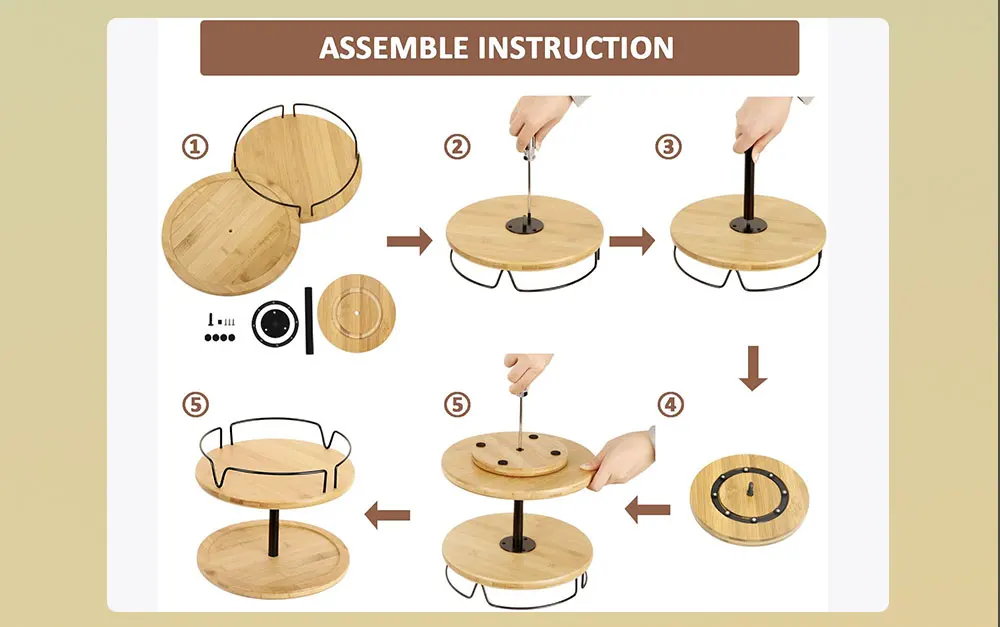 ASSEMBLE INSTRUCTION

①

②

③

④

⑤

⑤