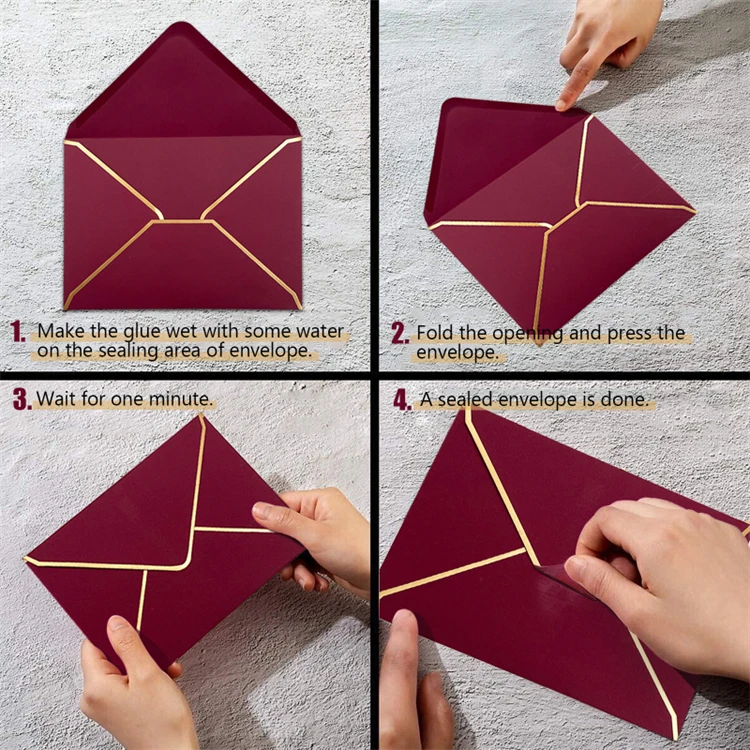 1. Make the glue wet with some water on the sealing area of envelope.

2. Fold the opening and press the envelope.

3. Wait for one minute.

4. A sealed envelope is done.