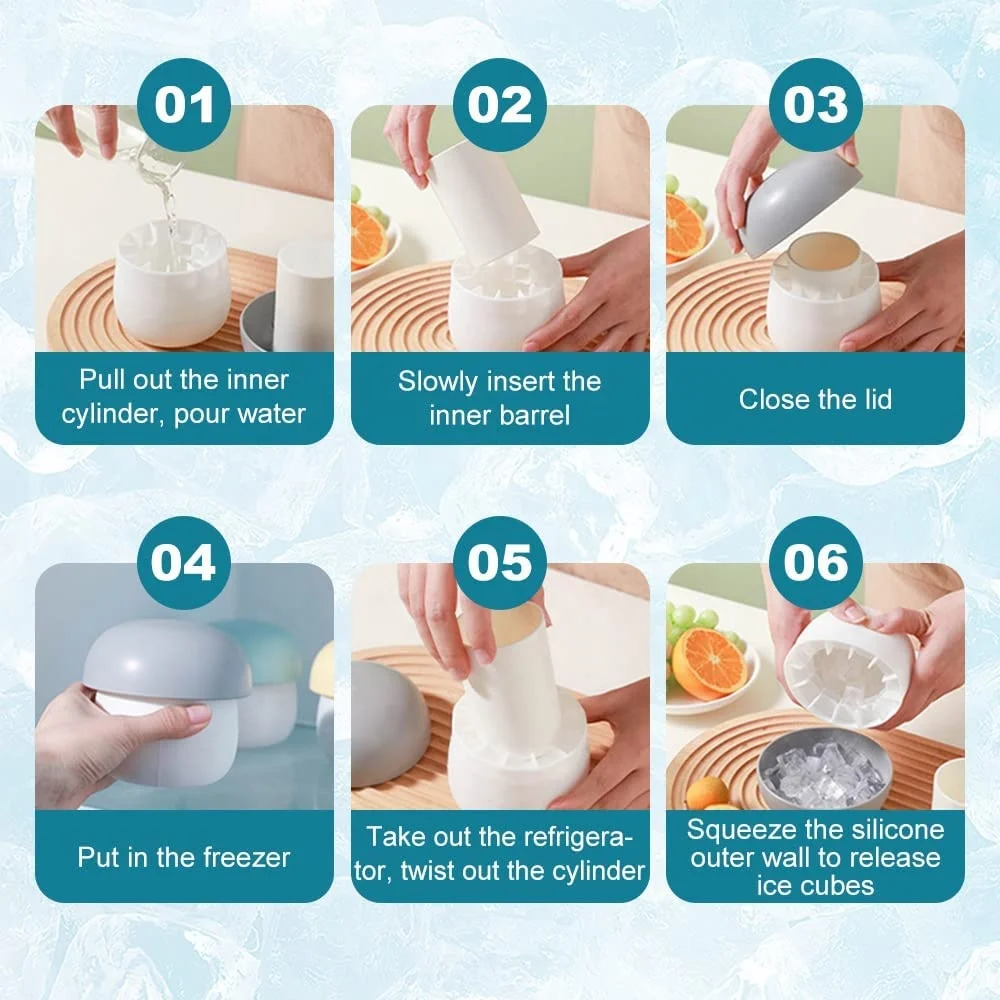 01

Pull out the inner cylinder, pour water

02

Slowly insert the inner barrel

03

Close the lid

04

Put in the freezer

05

Take out the refrigerator, twist out the cylinder

06

Squeeze the silicone outer wall to release ice cubes