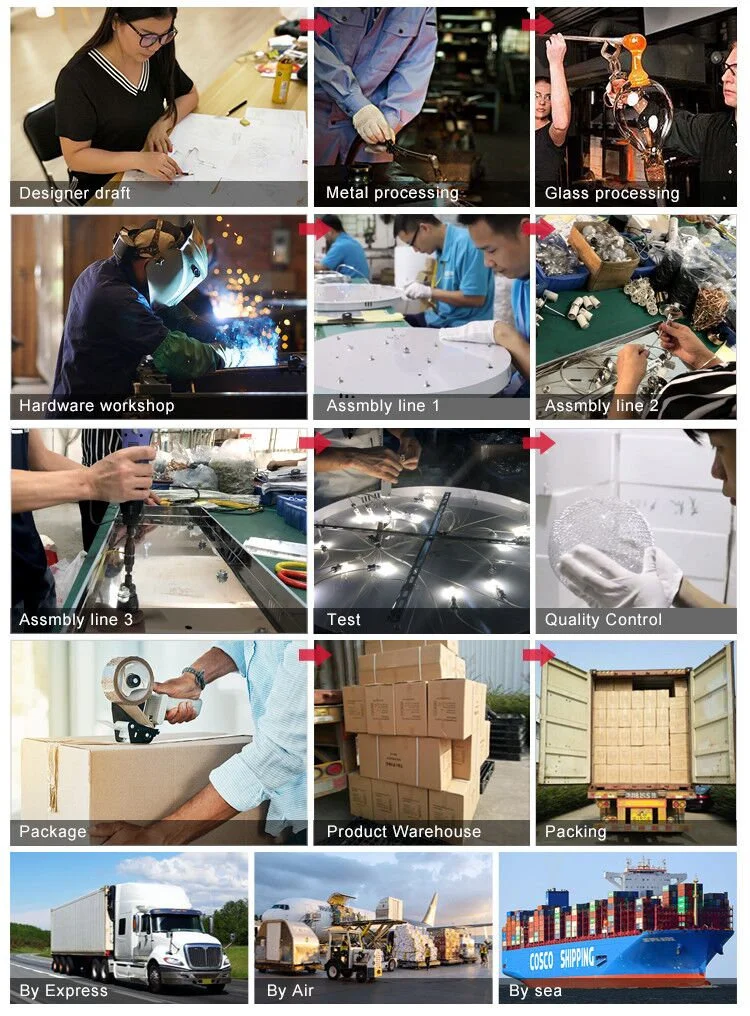 Designer draft
Metal processing
Glass processing
Hardware workshop
Assmbly line 1
Assmbly line 2
Assmbly line 3
Test
Quality Control
Package
Product Warehouse
Packing
By Express
By Air
COSCO SHIPPING
By sea