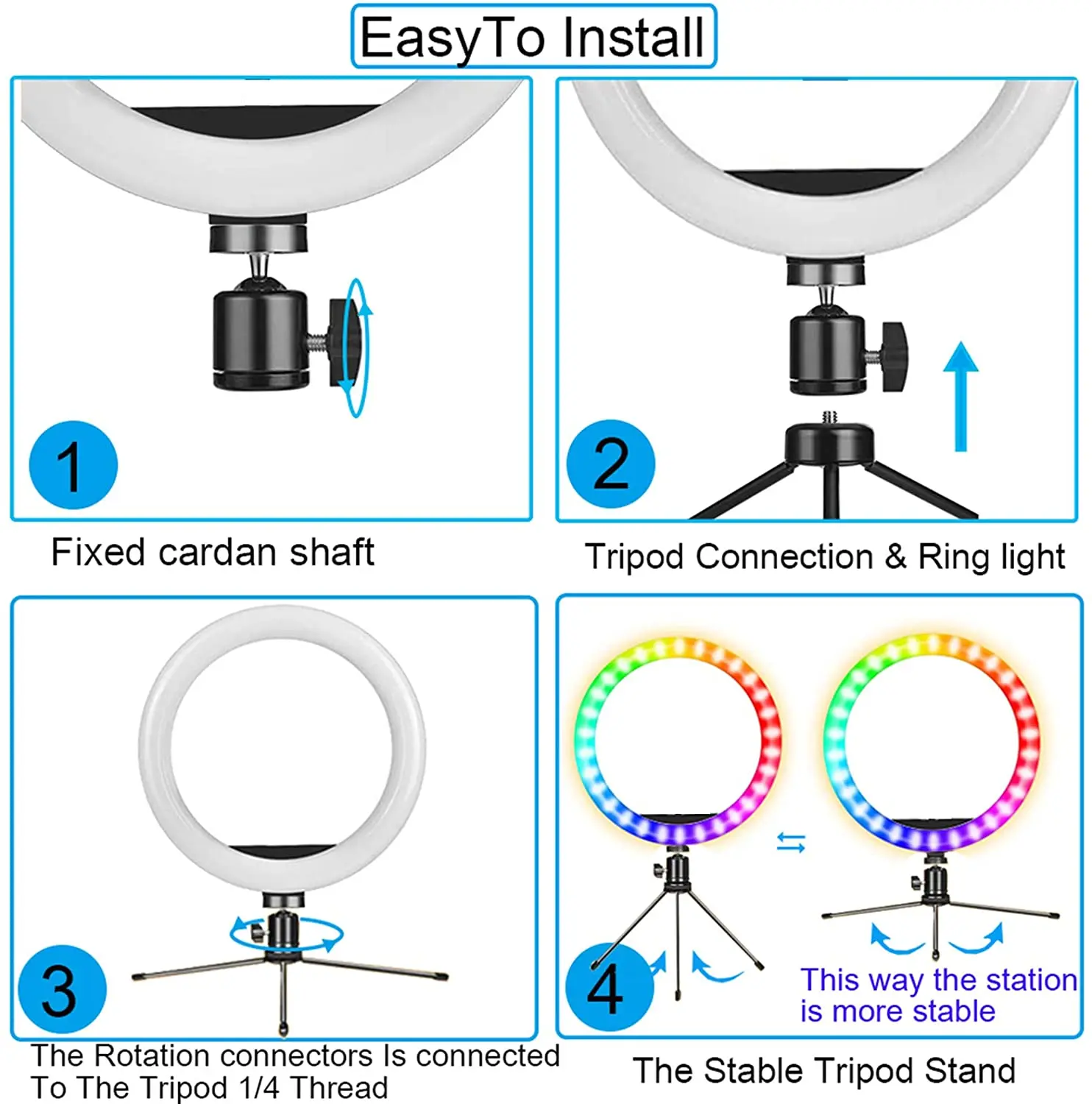 EasyTo Install

1

Fixed cardan shaft

2

Tripod Connection & Ring light

3

The Rotation connectors Is connected To The Tripod 1/4 Thread

4

This way the station is more stable

The Stable Tripod Stand