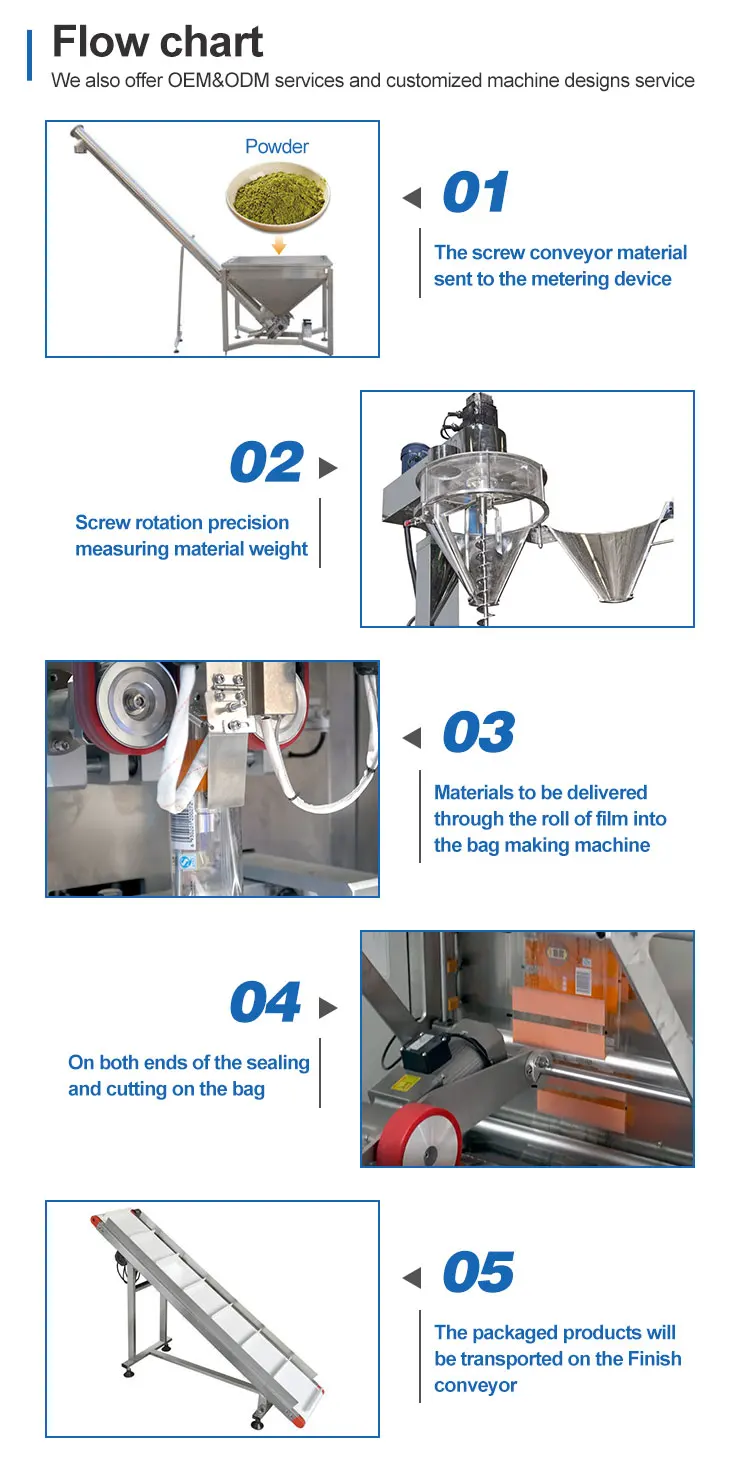 Flow chart
We also offer OEM&ODM services and customized machine designs service

Powder

01
The screw conveyor material sent to the metering device

02
Screw rotation precision measuring material weight

03
Materials to be delivered through the roll of film into the bag making machine

04
On both ends of the sealing and cutting on the bag

05
The packaged products will be transported on the Finish conveyor