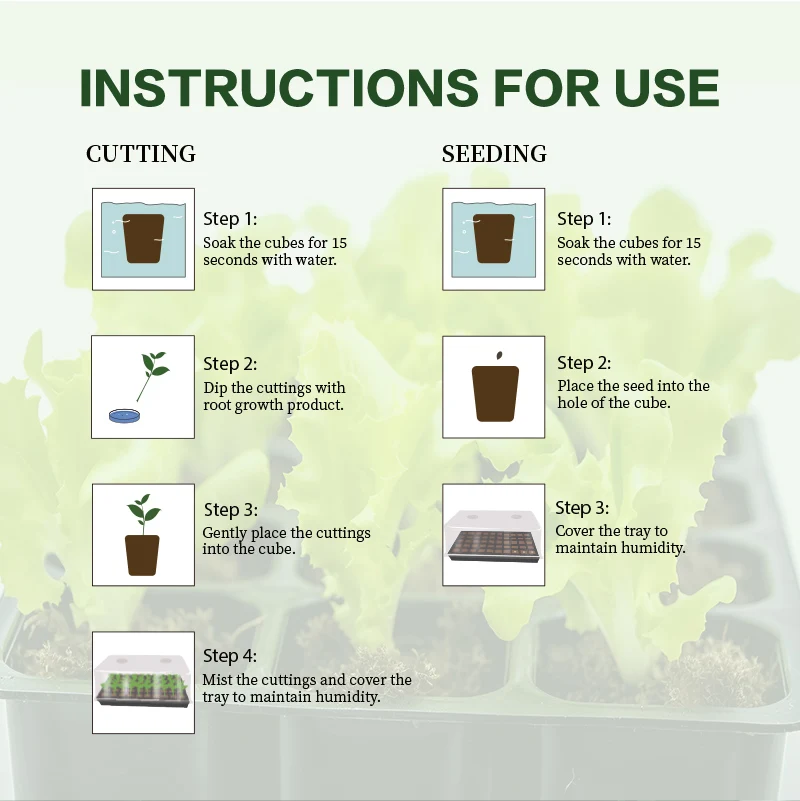 INSTRUCTIONS FOR USE

CUTTING

Step 1:
Soak the cubes for 15 seconds with water.

Step 2:
Dip the cuttings with root growth product.

Step 3:
Gently place the cuttings into the cube.

Step 4:
Mist the cuttings and cover the tray to maintain humidity.

SEEDING

Step 1:
Soak the cubes for 15 seconds with water.

Step 2:
Place the seed into the hole of the cube.

Step 3:
Cover the tray to maintain humidity.