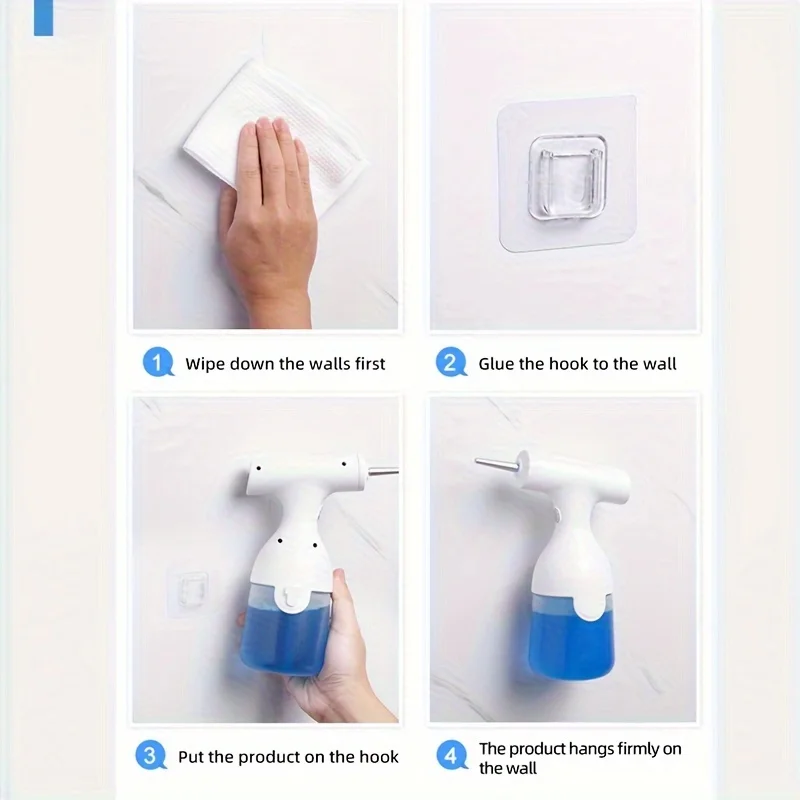 1 Wipe down the walls first

2 Glue the hook to the wall

3 Put the product on the hook

4 The product hangs firmly on the wall