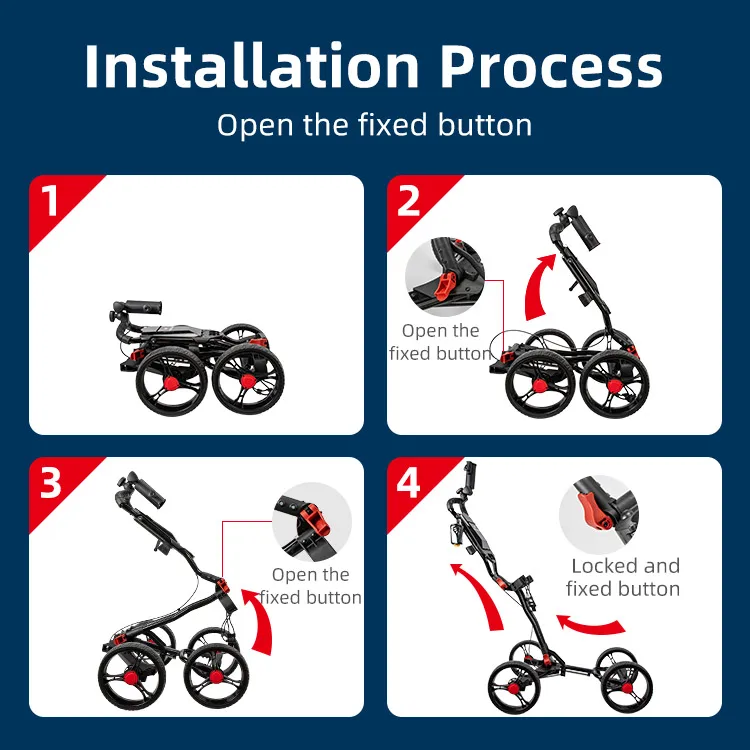 Installation Process

Open the fixed button

1

2

Open the fixed button

3

Open the fixed button

4

Locked and fixed button