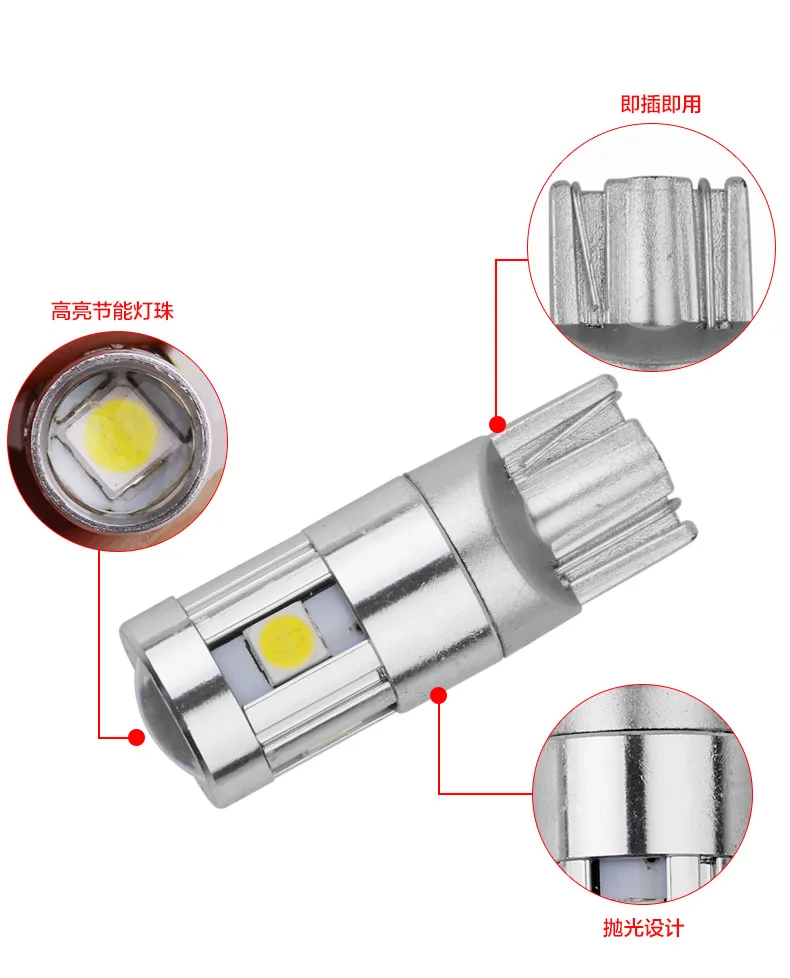 即插即用

高亮节能灯珠

抛光设计