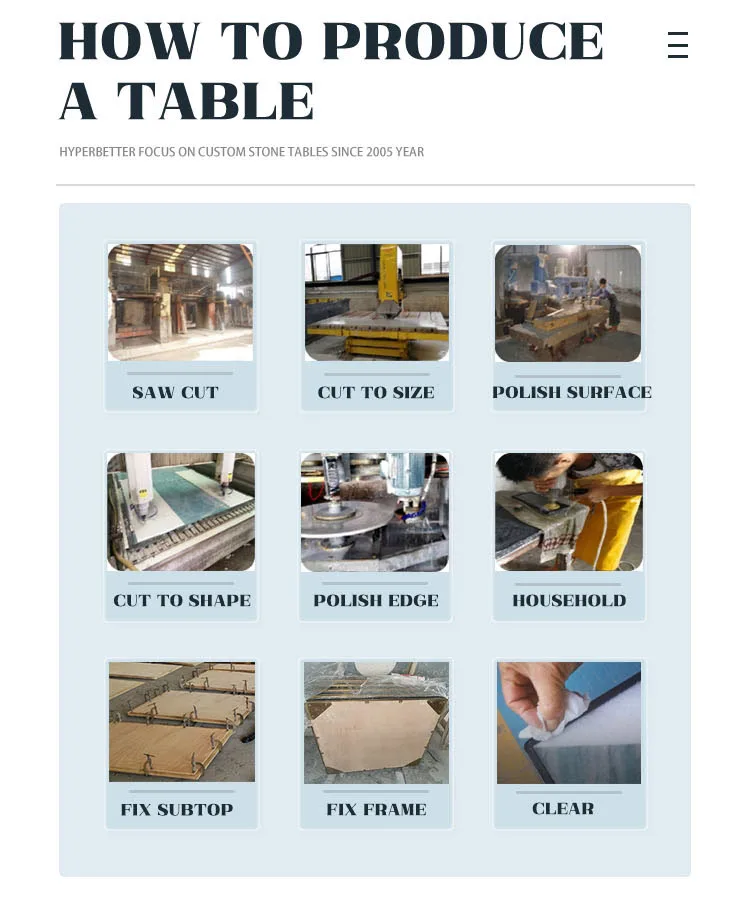 HOW TO PRODUCE A TABLE

HYPERBETTER FOCUS ON CUSTOM STONE TABLES SINCE 2005 YEAR

SAW CUT

CUT TO SIZE

POLISH SURFACE

CUT TO SHAPE

POLISH EDGE

HOUSEHOLD

FIX SUBTOP

FIX FRAME

CLEAR