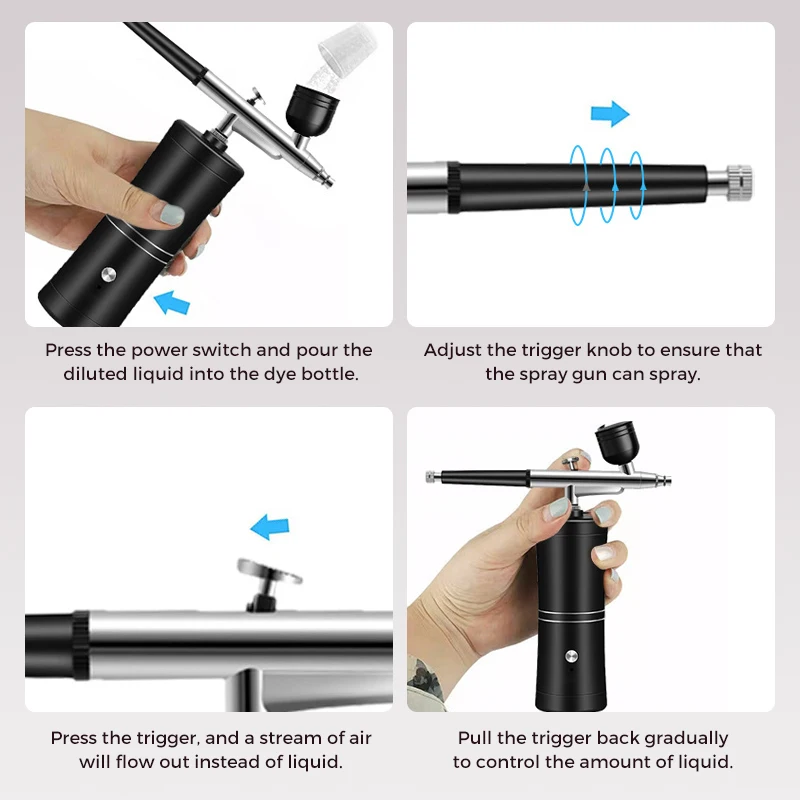 Press the power switch and pour the diluted liquid into the dye bottle.

Adjust the trigger knob to ensure that the spray gun can spray.

Press the trigger, and a stream of air will flow out instead of liquid.

Pull the trigger back gradually to control the amount of liquid.