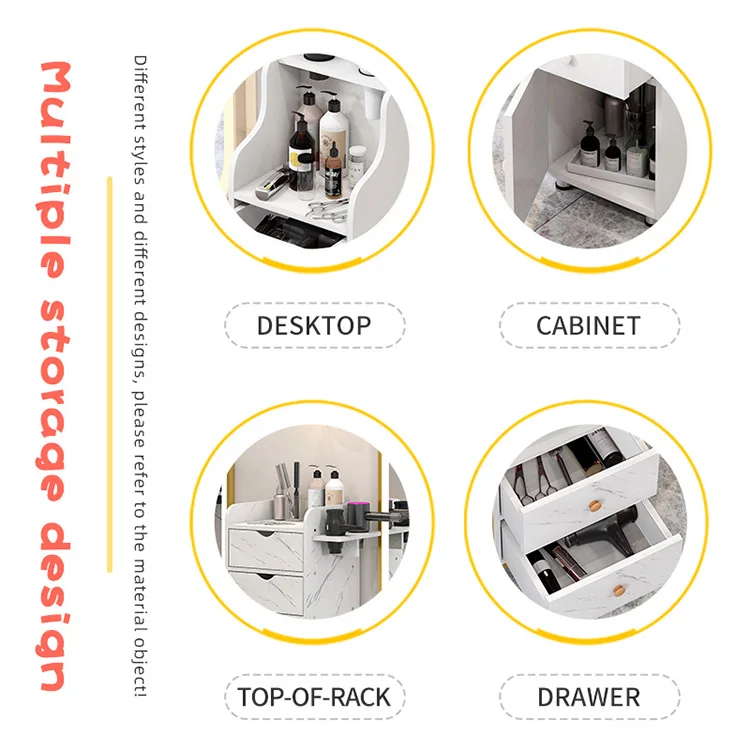 Multiple storage design

Different styles and different designs, please refer to the material object!

DESKTOP

CABINET

TOP-OF-RACK

DRAWER