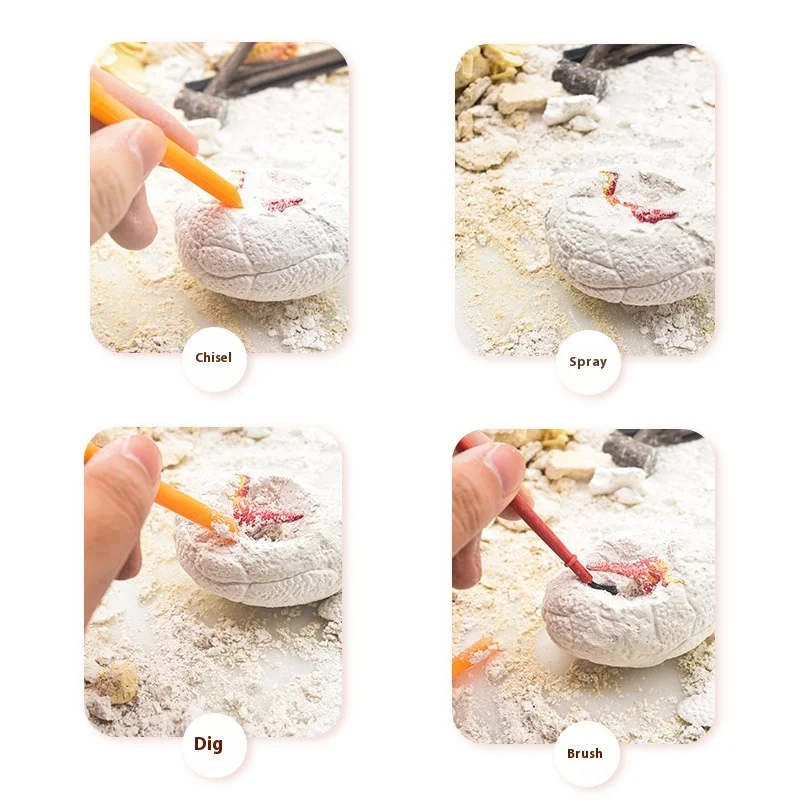 Chisel

Spray

Dig

Brush