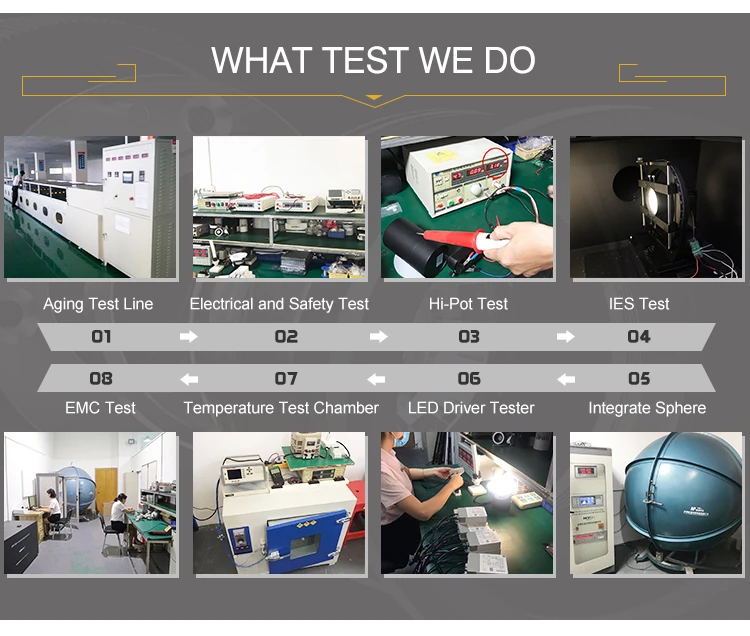 WHAT TEST WE DO

Aging Test Line

Electrical and Safety Test

Hi-Pot Test

IES Test

01

02

03

04

08

07

06

05

EMC Test

Temperature Test Chamber

LED Driver Tester

Integrate Sphere