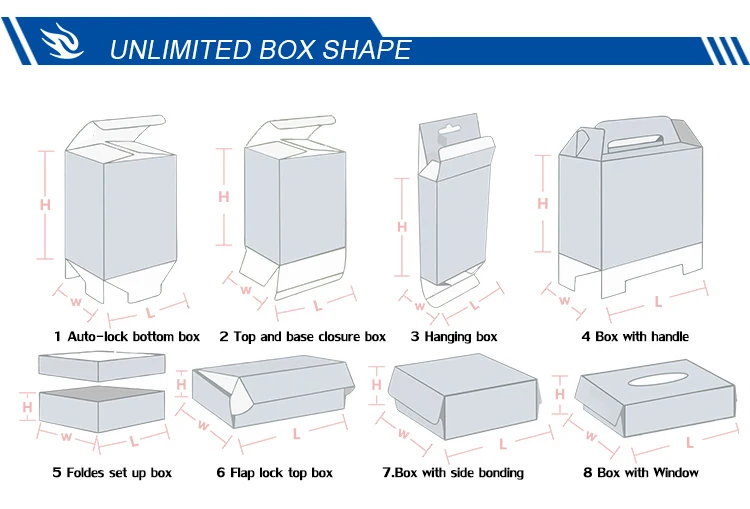 UNLIMITED BOX SHAPE

H
W
L
1 Auto-lock bottom box

H
W
L
2 Top and base closure box

H
W
L
3 Hanging box

H
W
L
4 Box with handle

H
W
L
5 Foldes set up box

H
W
L
6 Flap lock top box

H
W
L
7.Box with side bonding

H
W
L
8 Box with Window