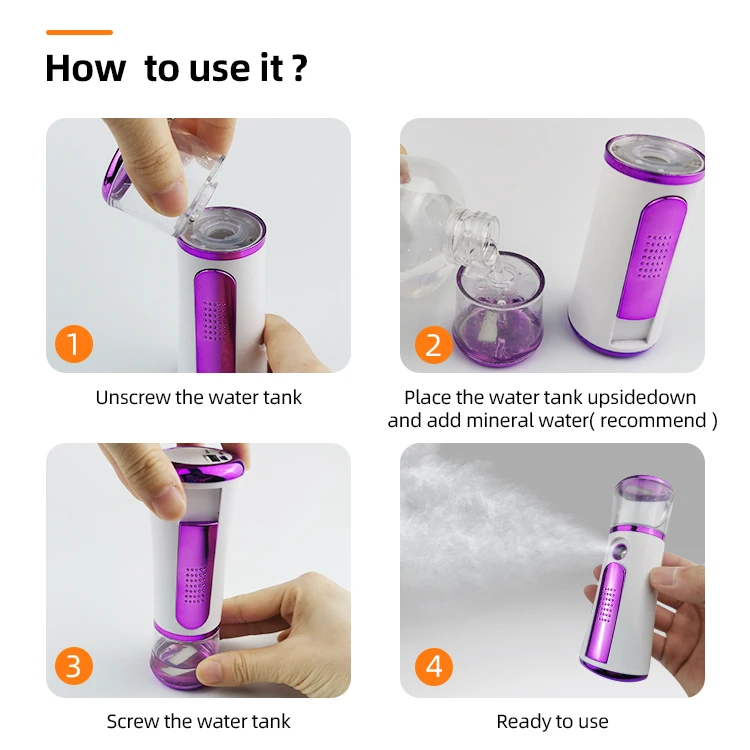 How  to use it ?

1

Unscrew the water tank

2

Place the water tank upsidedown and add mineral water( recommend )

3

Screw the water tank

4

Ready to use