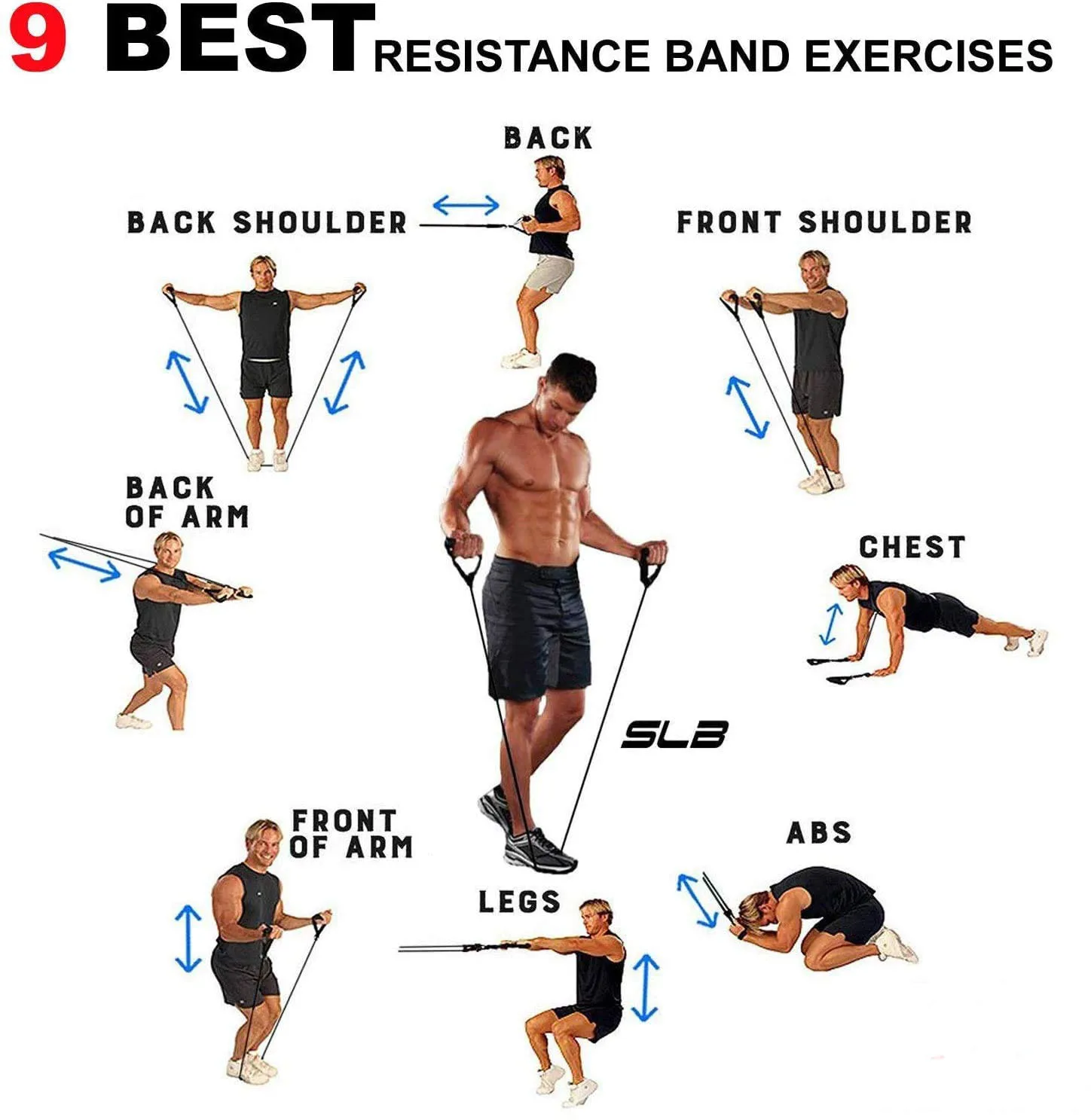 9 BEST RESISTANCE BAND EXERCISES

BACK

BACK SHOULDER

FRONT SHOULDER

BACK OF ARM

CHEST

SLB

FRONT OF ARM

ABS

LEGS