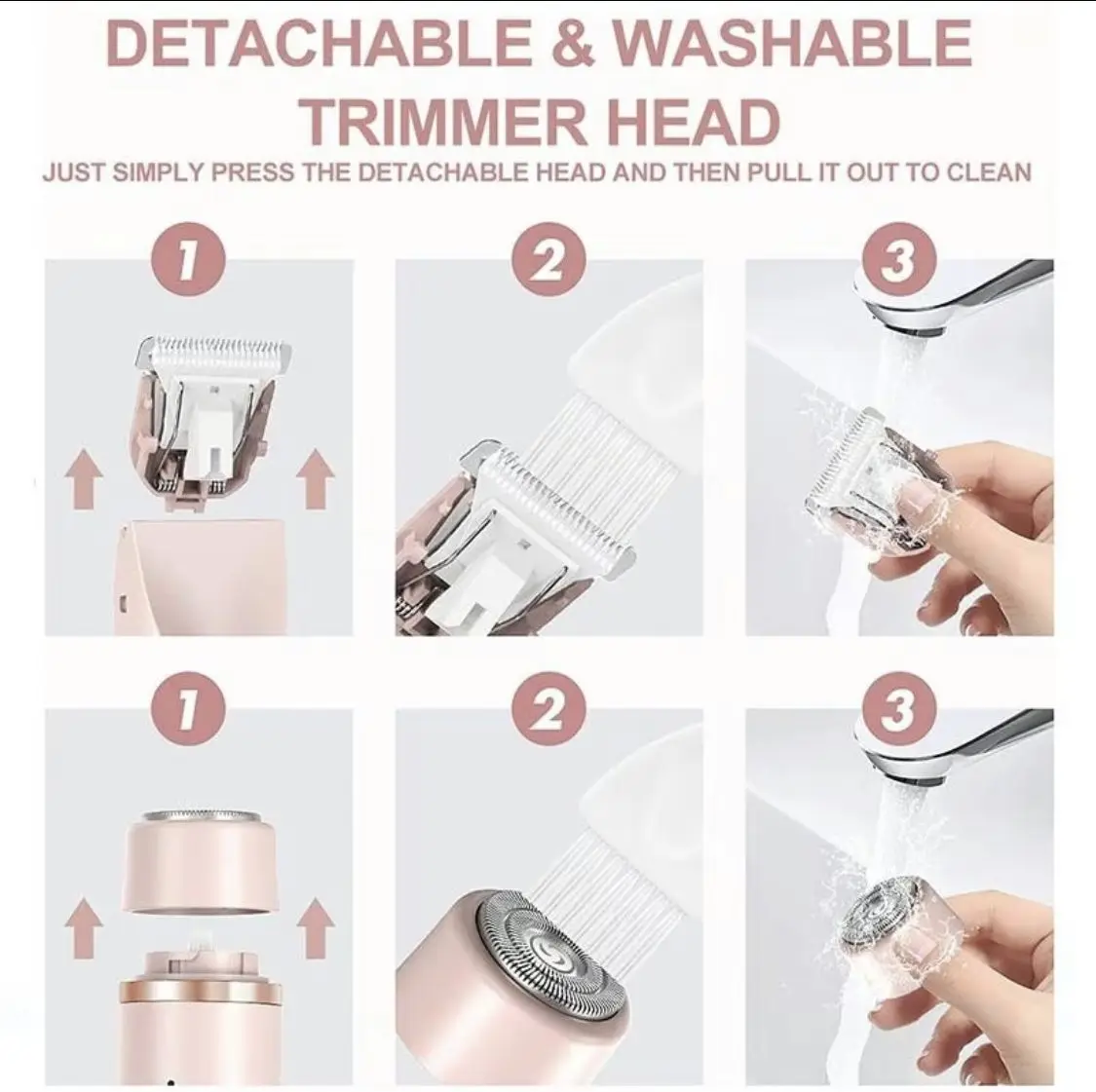 DETACHABLE & WASHABLE TRIMMER HEAD

JUST SIMPLY PRESS THE DETACHABLE HEAD AND THEN PULL IT OUT TO CLEAN

1

2

3

1

2

3