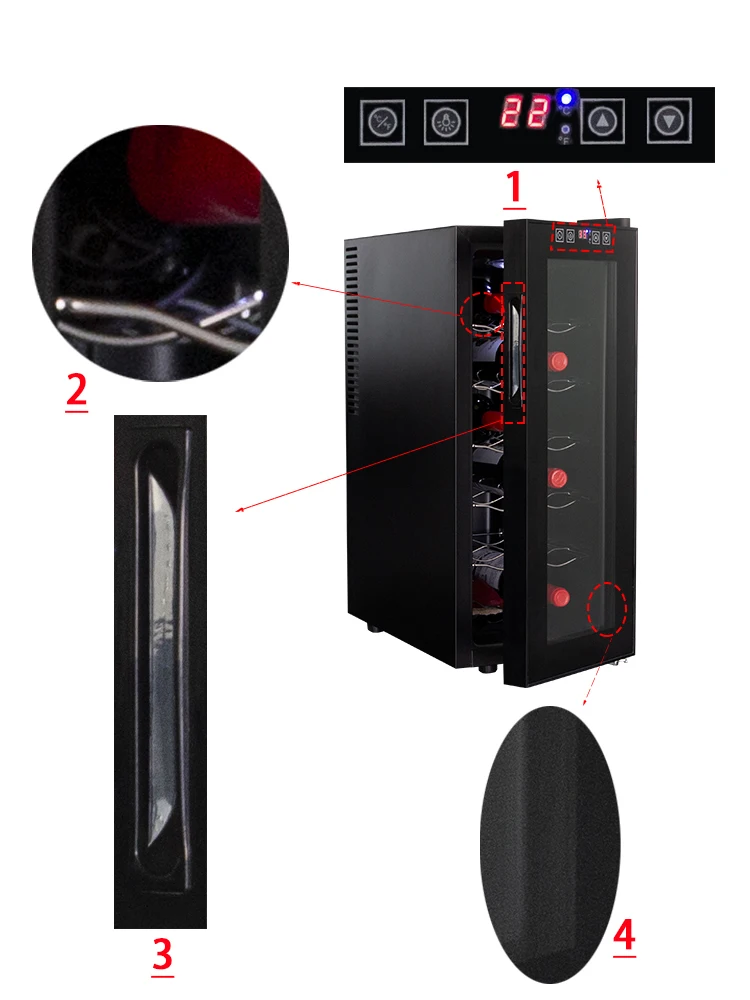 22 °C °F

1

2

3

4