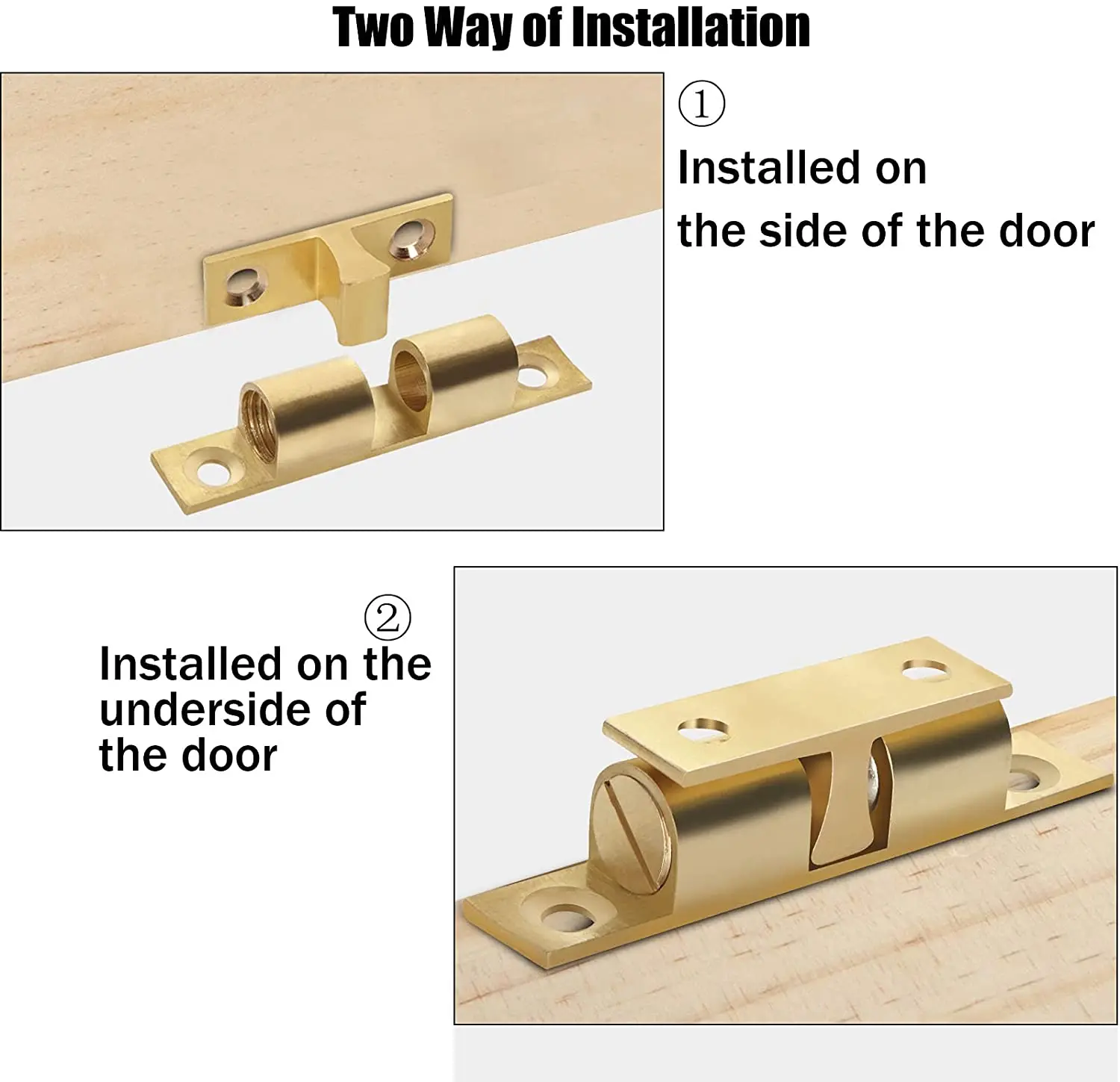 Two Way of Installation

①
Installed on the side of the door

②
Installed on the underside of the door