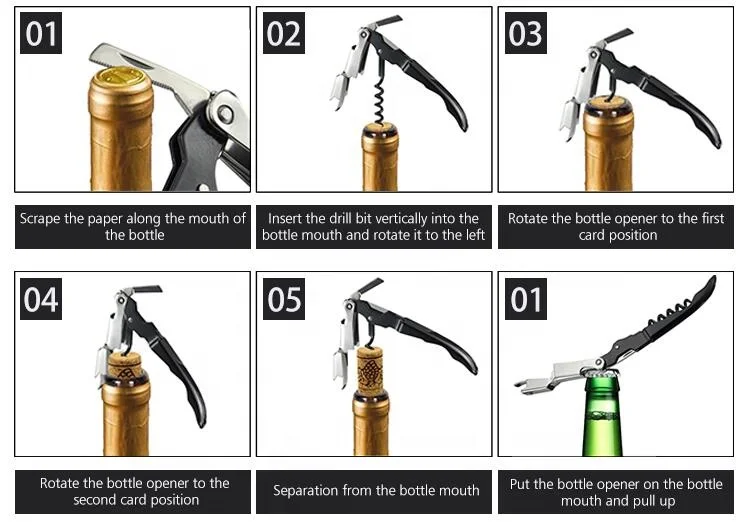 01

Scrape the paper along the mouth of the bottle

02

Insert the drill bit vertically into the bottle mouth and rotate it to the left

03

Rotate the bottle opener to the first card position

04

Rotate the bottle opener to the second card position

05

Separation from the bottle mouth

01

Put the bottle opener on the bottle mouth and pull up