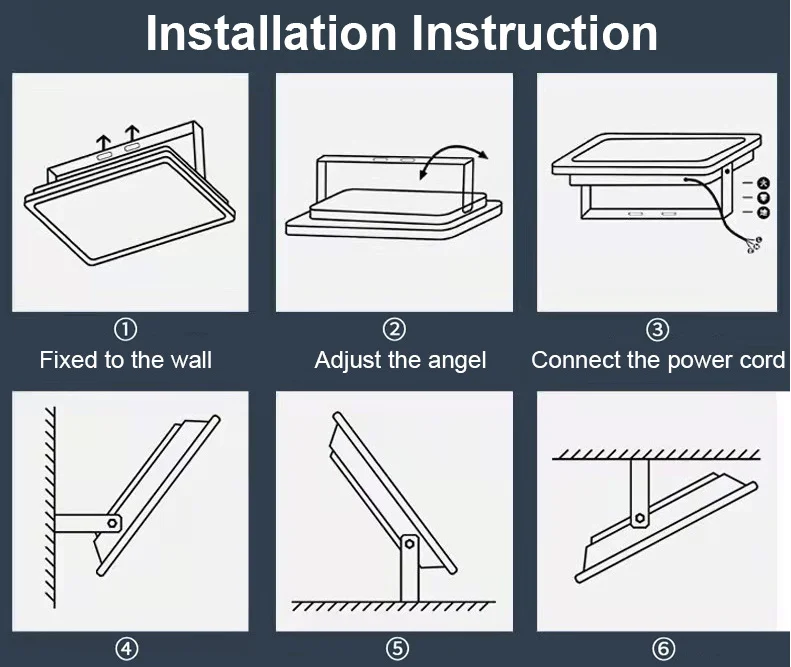 Installation Instruction

①
Fixed to the wall

②
Adjust the angel

③
Connect the power cord

④

⑤

⑥