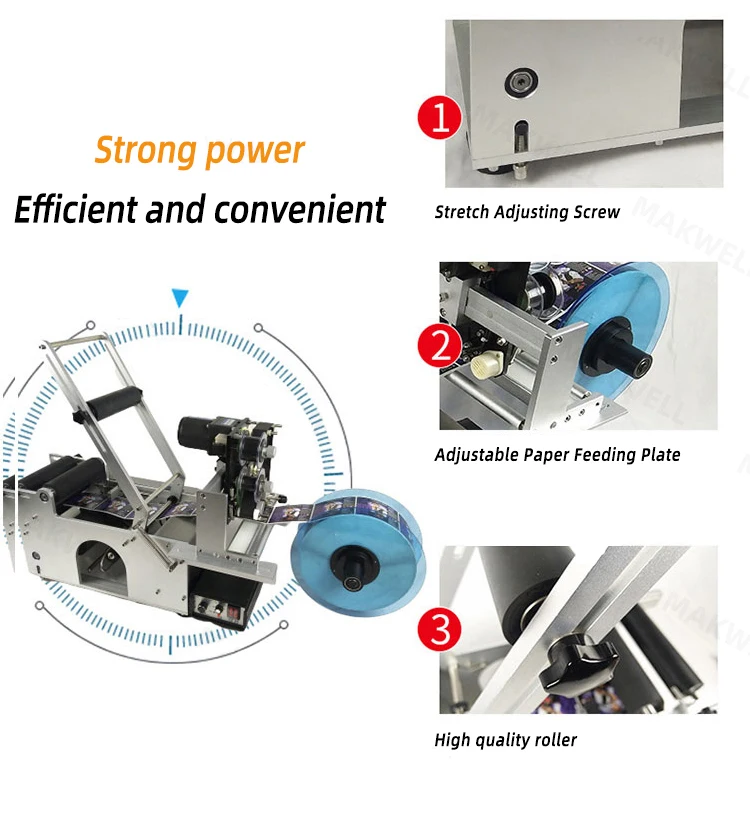 Strong power
Efficient and convenient

1
Stretch Adjusting Screw

2
Adjustable Paper Feeding Plate

3
High quality roller

MAKWELL