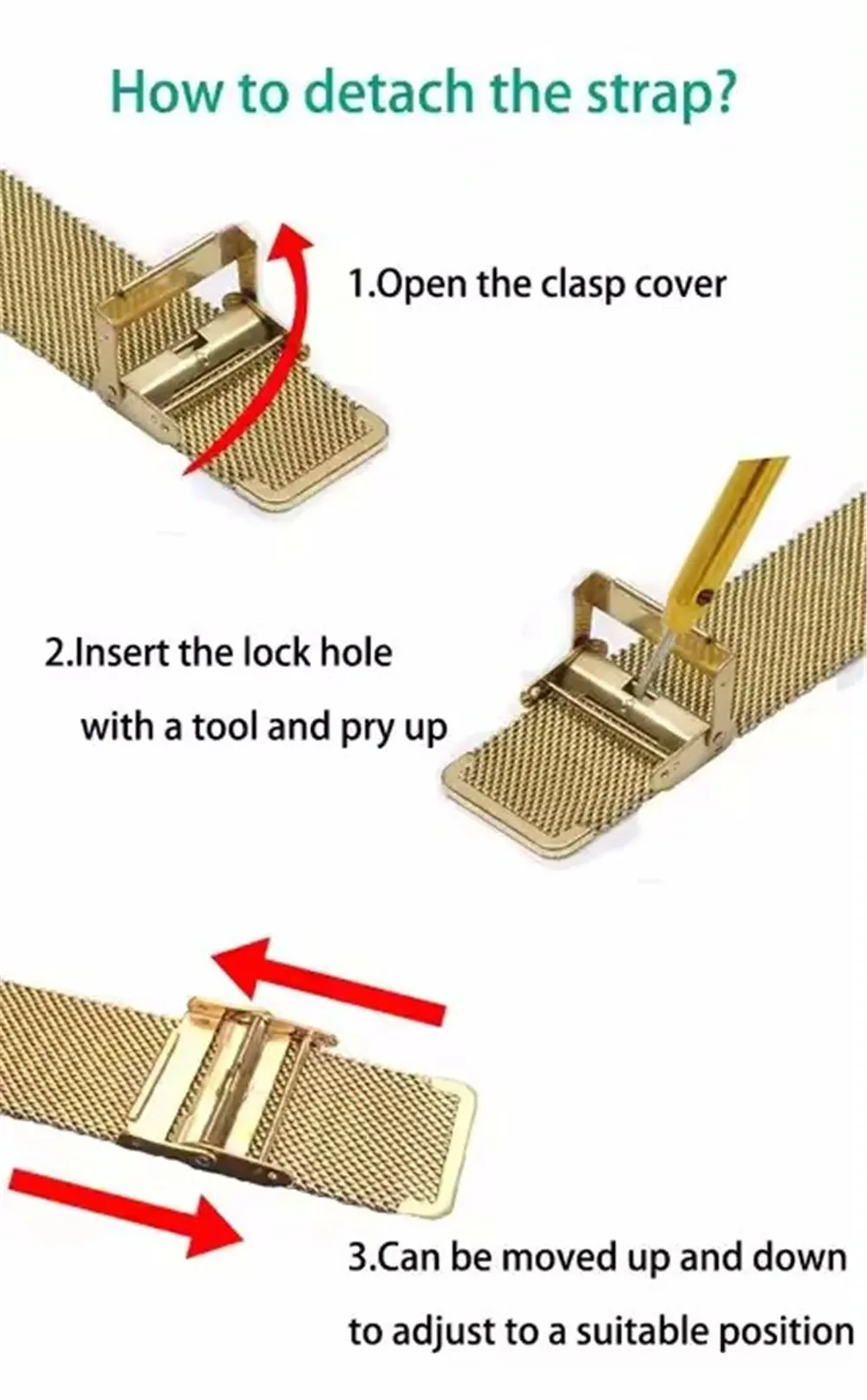 How to detach the strap?

1.Open the clasp cover

2.Insert the lock hole with a tool and pry up

3.Can be moved up and down to adjust to a suitable position